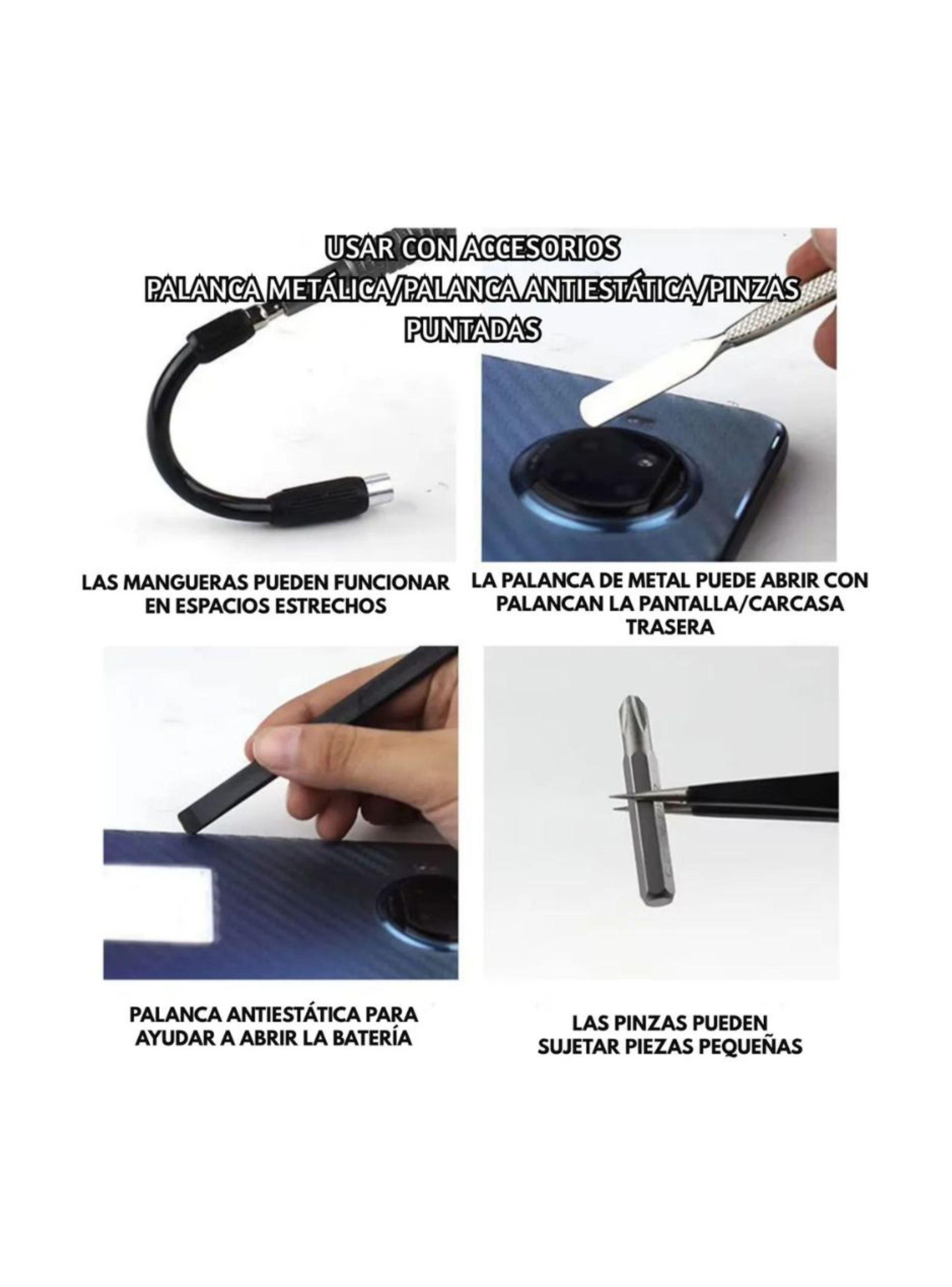 USAR CON ACCESORIOS
PALANCA METÁLICA/PALANCA ANTIESTÁTICA/PINZAS PUNTADAS

LAS MANGUERAS PUEDEN FUNCIONAR EN ESPACIOS ESTRECHOS

LA PALANCA DE METAL PUEDE ABRIR CON PALANCAN LA PANTALLA/CARCASA TRASERA

PALANCA ANTIESTÁTICA PARA AYUDAR A ABRIR LA BATERÍA

LAS PINZAS PUEDEN SUJETAR PIEZAS PEQUEÑAS