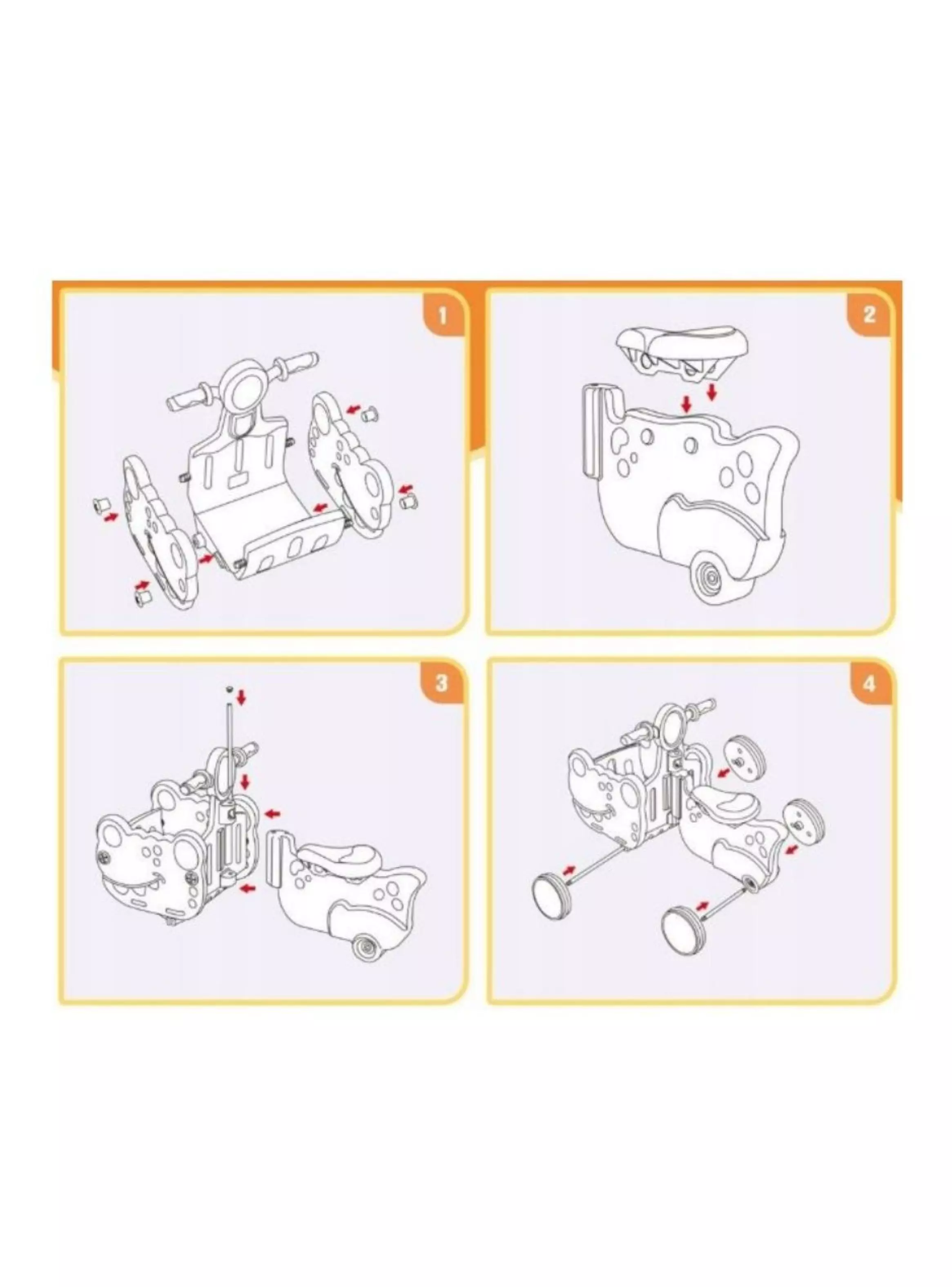 1

2

3

4