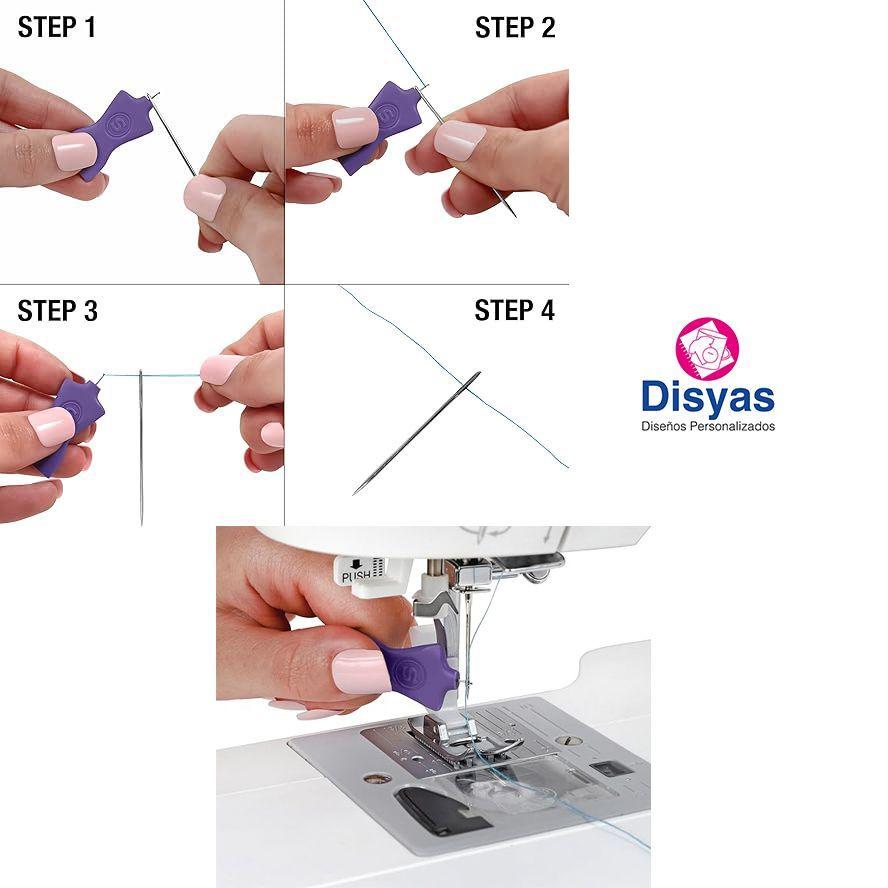 STEP 1

STEP 2

STEP 3

STEP 4

Disyas
Diseños Personalizados

PUSH