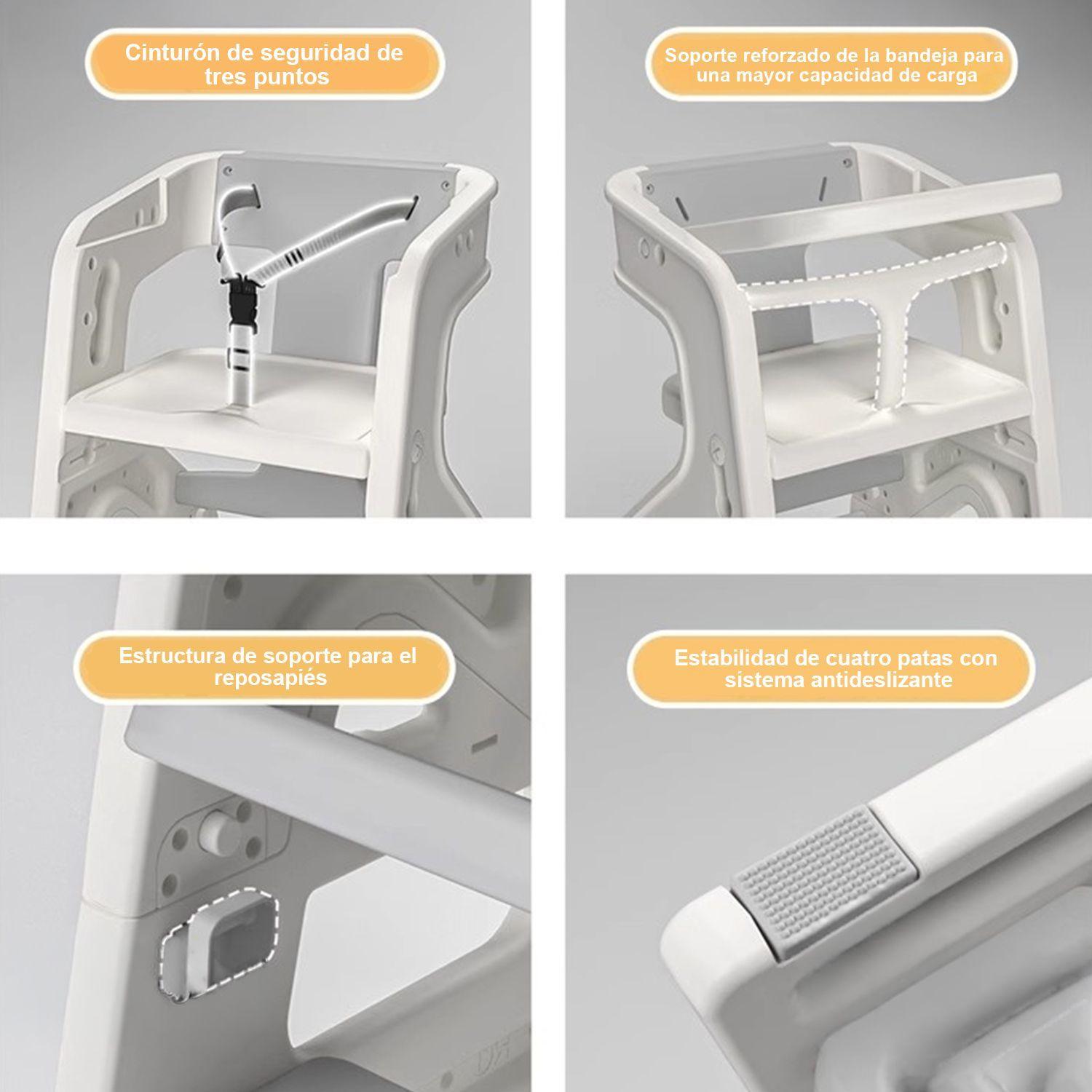 Cinturón de seguridad de tres puntos

Soporte reforzado de la bandeja para una mayor capacidad de carga

Estructura de soporte para el reposapiés

Estabilidad de cuatro patas con sistema antideslizante