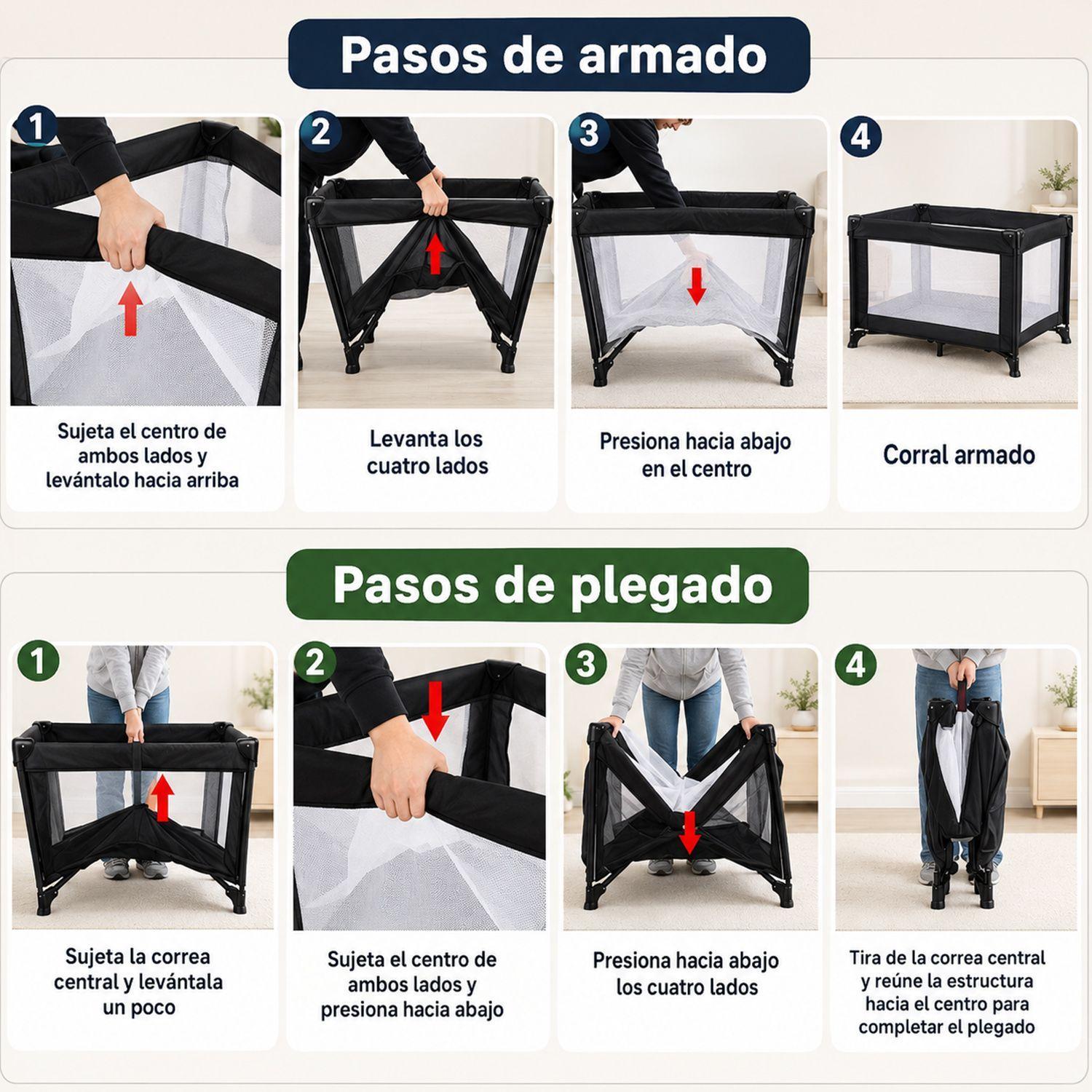 Pasos de armado

1
Sujeta el centro de ambos lados y levántalo hacia arriba

2
Levanta los cuatro lados

3
Presiona hacia abajo en el centro

4
Corral armado

Pasos de plegado

1
Sujeta la correa central y levántala un poco

2
Sujeta el centro de ambos lados y presiona hacia abajo

3
Presiona hacia abajo los cuatro lados

4
Tira de la correa central y reúne la estructura hacia el centro para completar el plegado