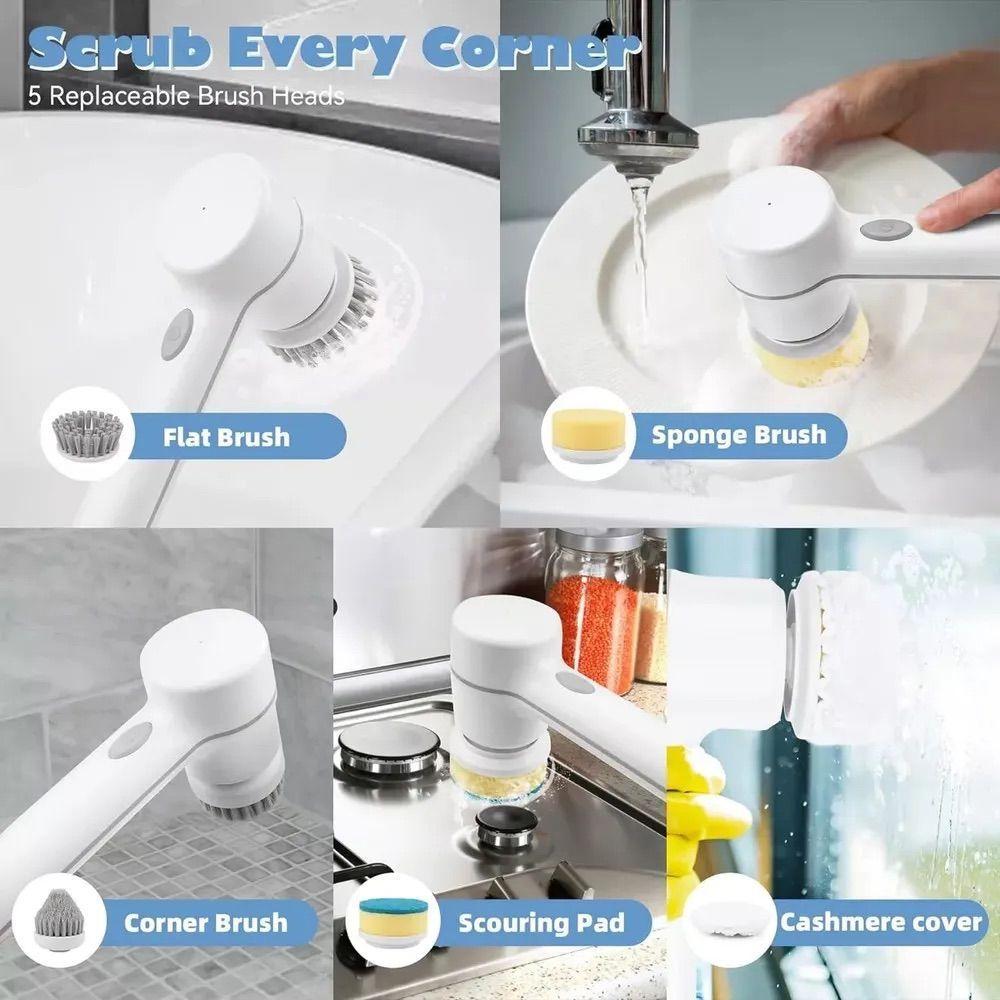 Scrub Every Corner
5 Replaceable Brush Heads

Flat Brush

Sponge Brush

Corner Brush

Scouring Pad

Cashmere cover