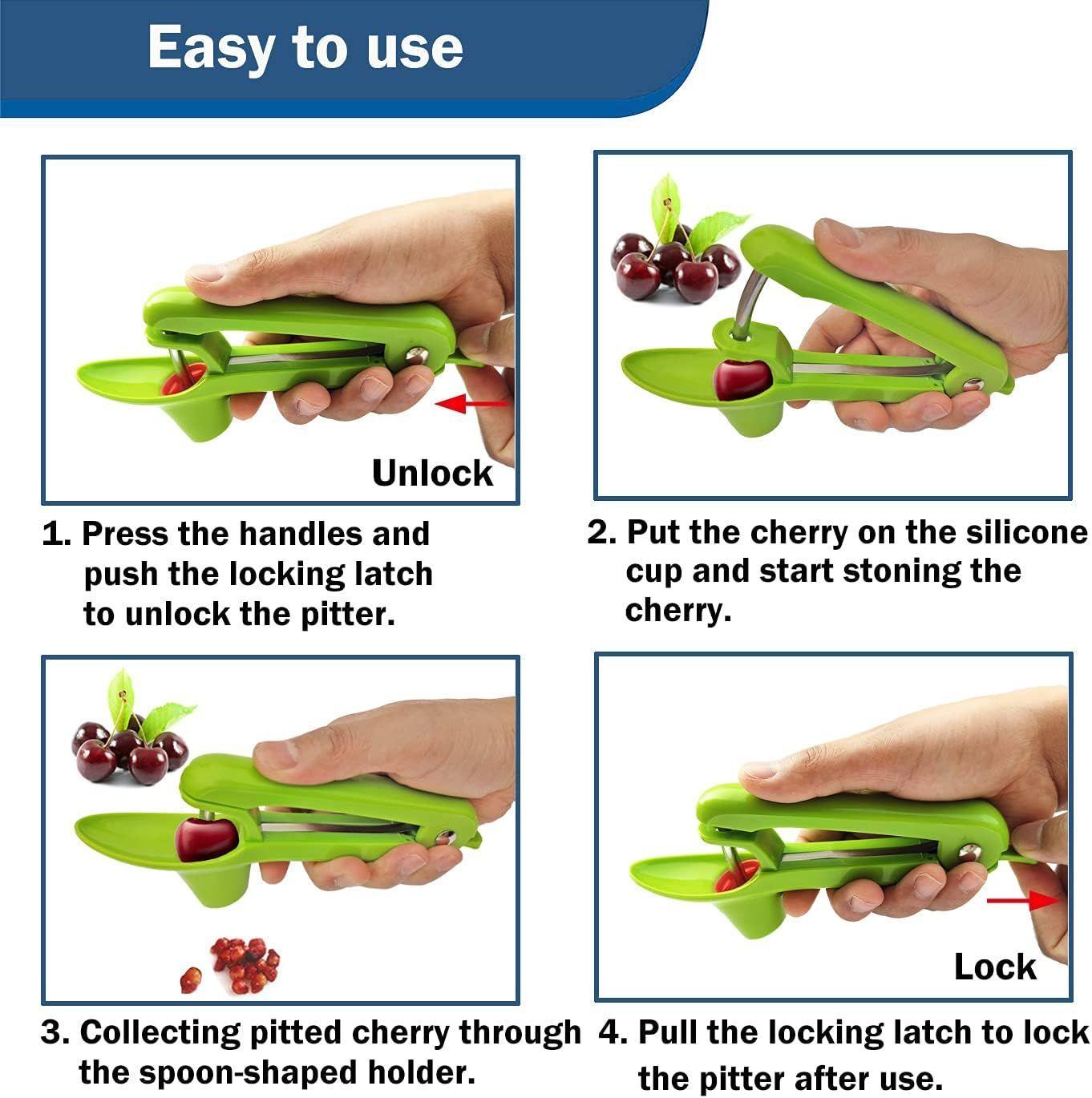 Easy to use

Unlock

1. Press the handles and push the locking latch to unlock the pitter.

2. Put the cherry on the silicone cup and start stoning the cherry.

3. Collecting pitted cherry through the spoon-shaped holder.

Lock

4. Pull the locking latch to lock the pitter after use.