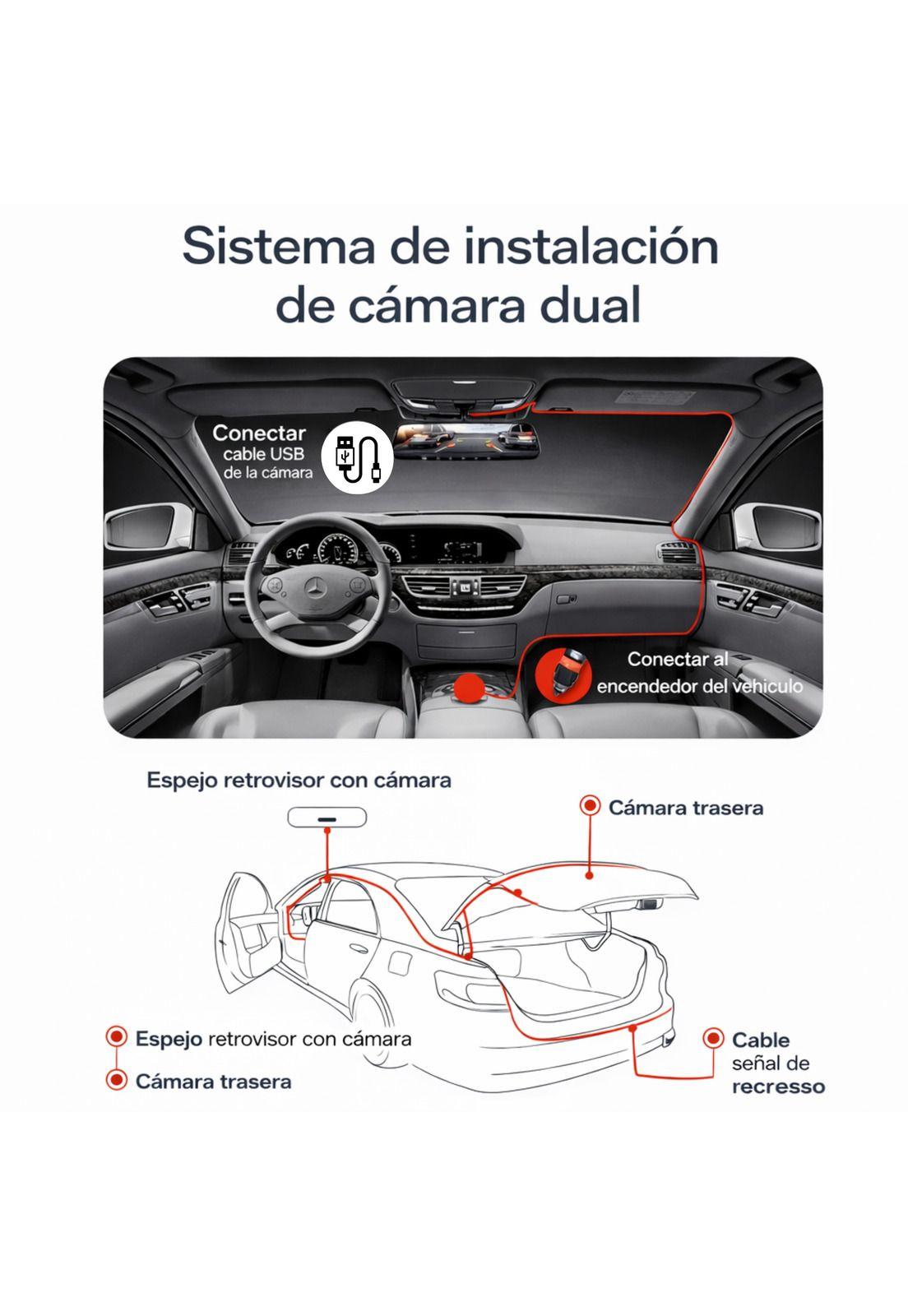 Sistema de instalación de cámara dual

Conectar cable USB de la cámara

Conectar al encendedor del vehículo

Espejo retrovisor con cámara

Cámara trasera

Espejo retrovisor con cámara

Cámara trasera

Cable señal de recresso