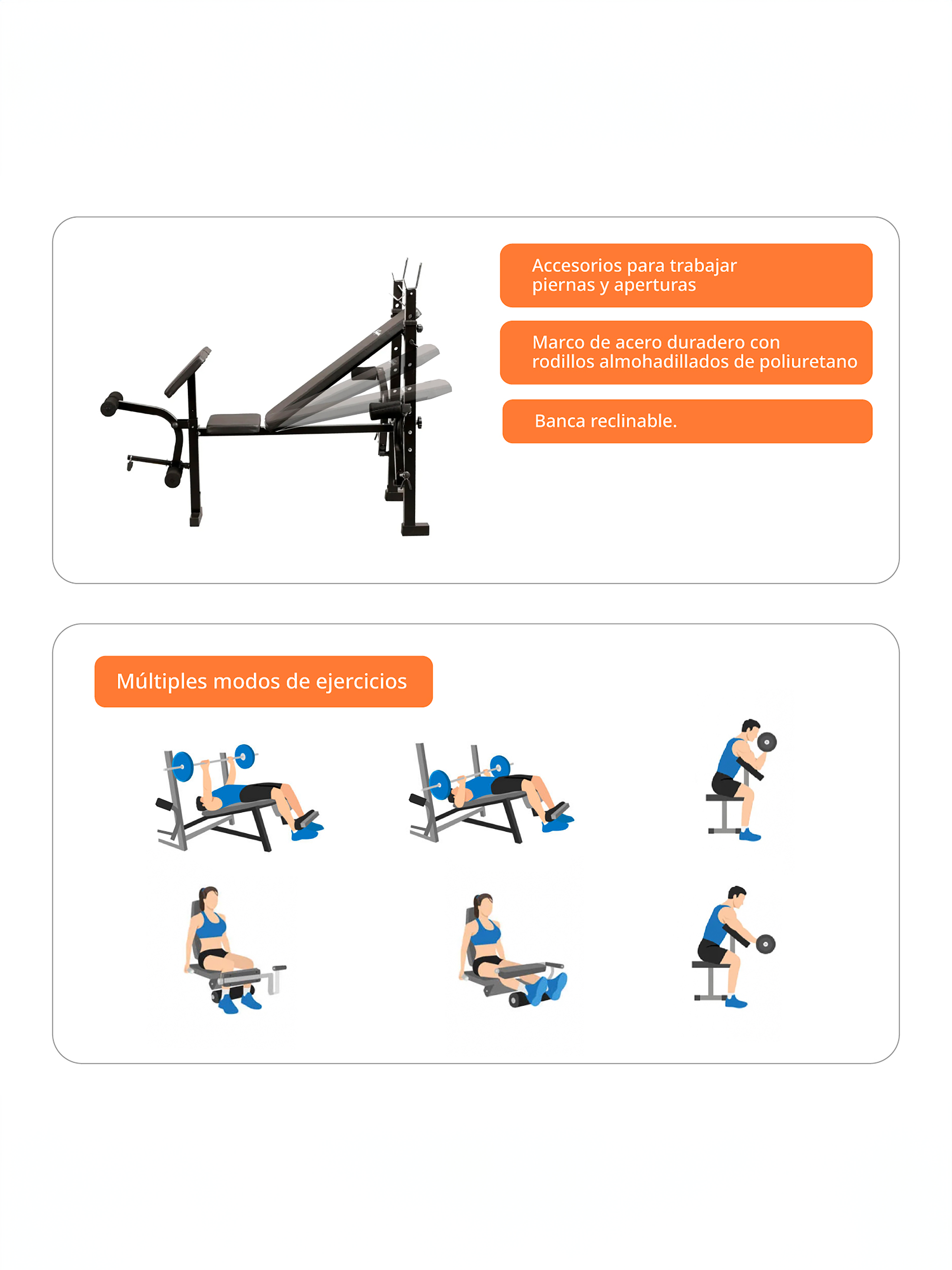 Accesorios para trabajar piernas y aperturas

Marco de acero duradero con rodillos almohadillados de poliuretano

Banca reclinable.

Múltiples modos de ejercicios