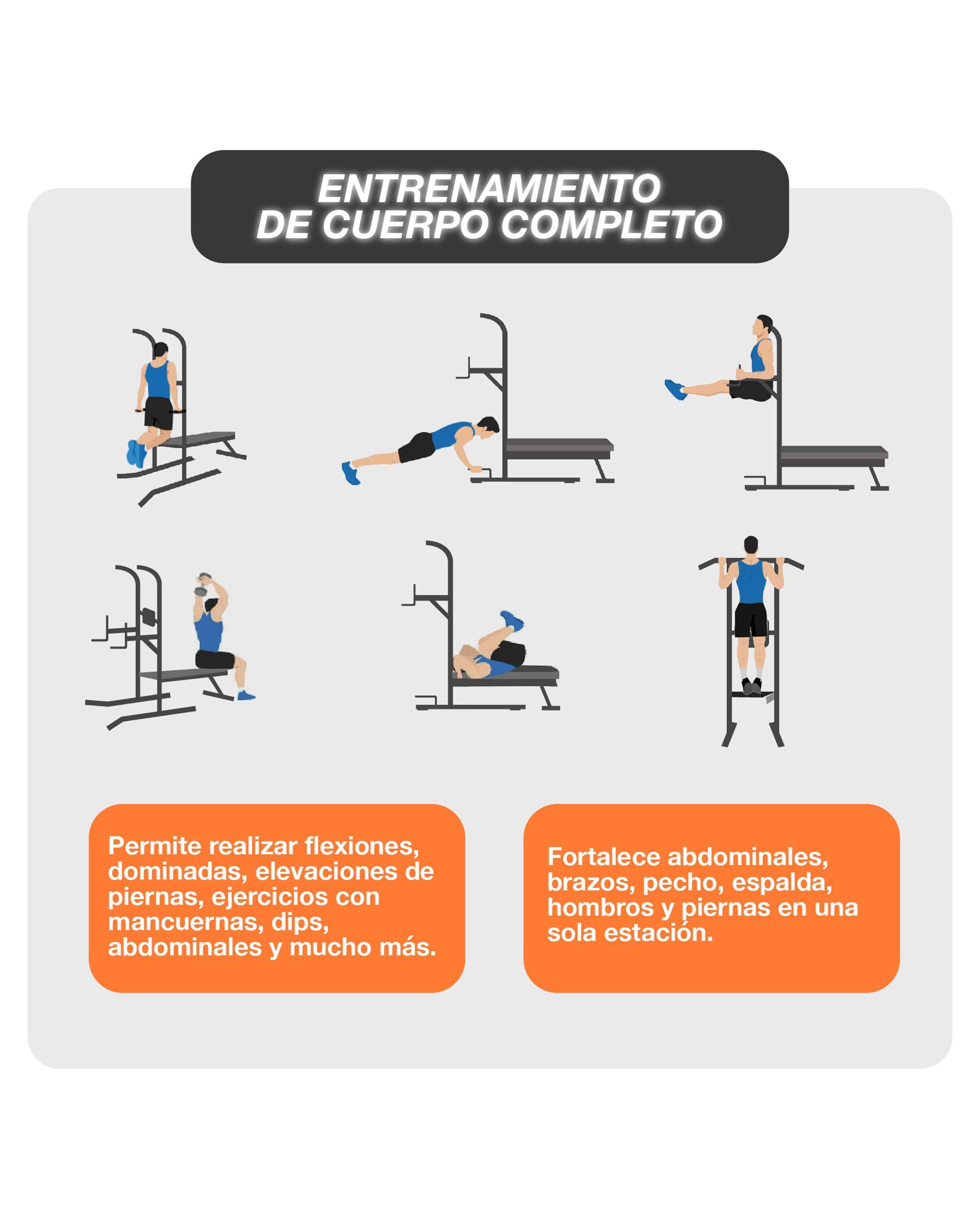 ENTRENAMIENTO
DE CUERPO COMPLETO

Permite realizar flexiones, dominadas, elevaciones de piernas, ejercicios con mancuernas, dips, abdominales y mucho más.

Fortalece abdominales, brazos, pecho, espalda, hombros y piernas en una sola estación.