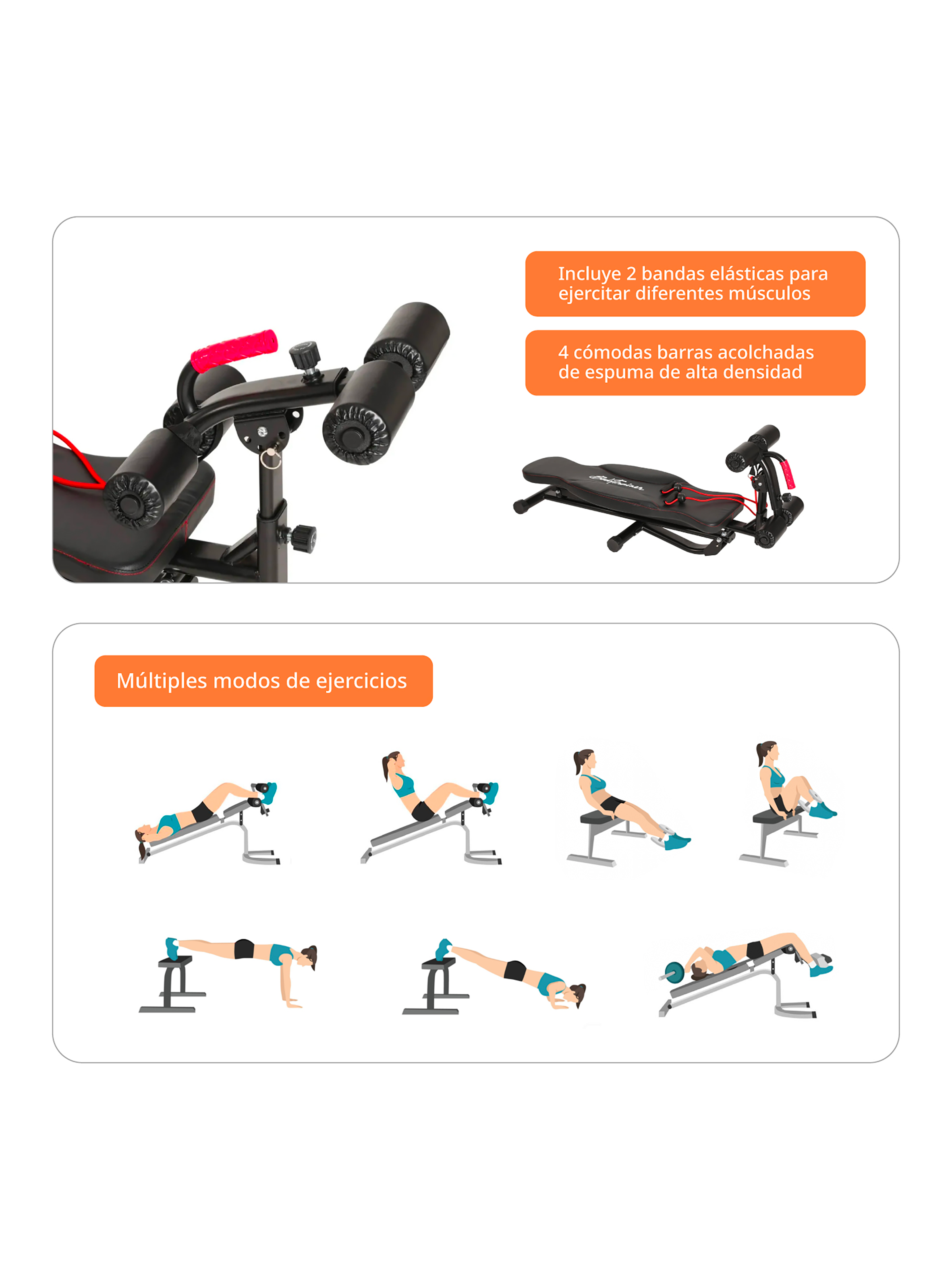 Incluye 2 bandas elásticas para ejercitar diferentes músculos

4 cómodas barras acolchadas de espuma de alta densidad

Bodytrainer

Múltiples modos de ejercicios