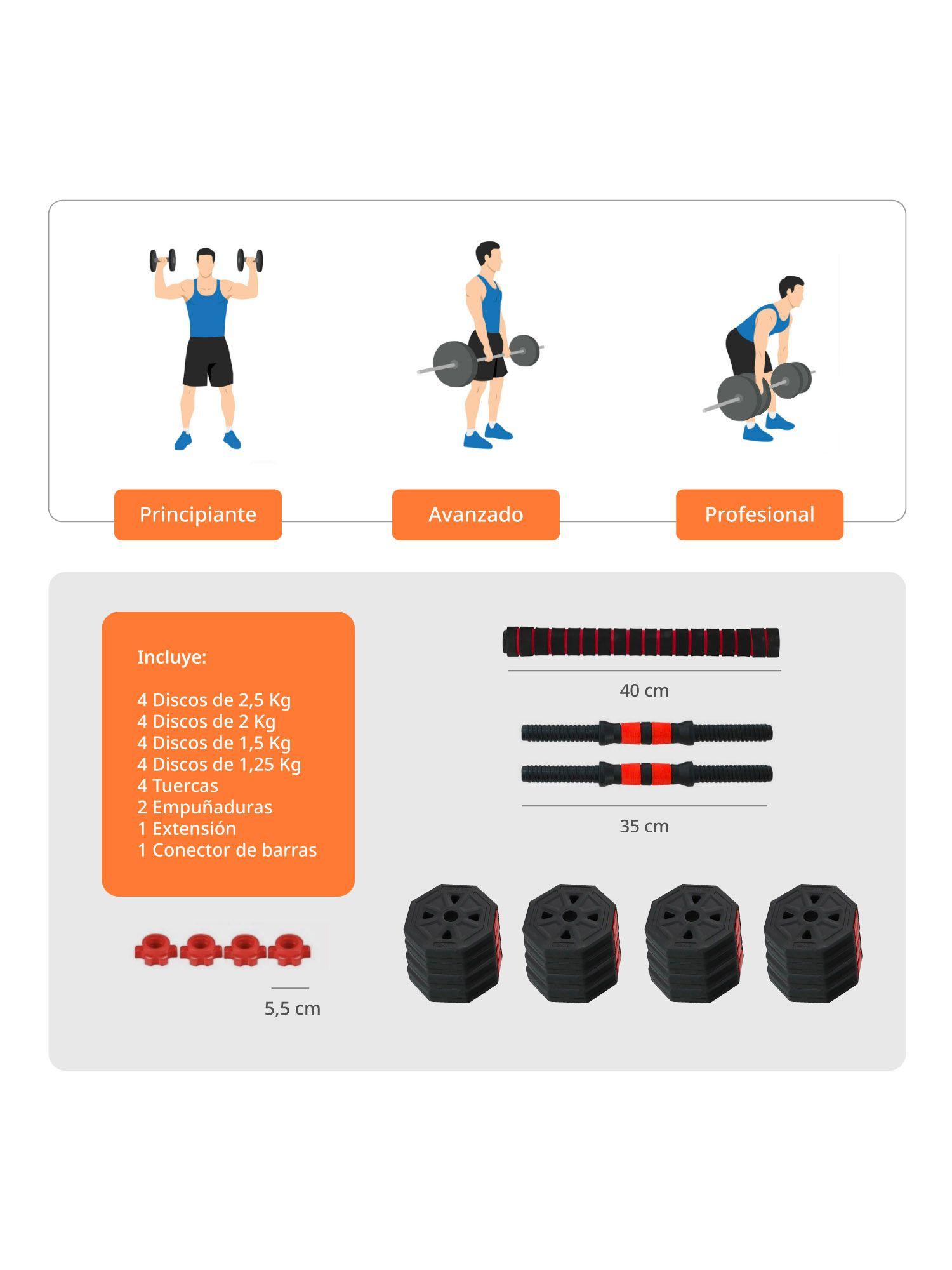 Principiante

Avanzado

Profesional

Incluye:

4 Discos de 2,5 Kg
4 Discos de 2 Kg
4 Discos de 1,5 Kg
4 Discos de 1,25 Kg
4 Tuercas
2 Empuñaduras
1 Extensión
1 Conector de barras

40 cm

35 cm

5,5 cm