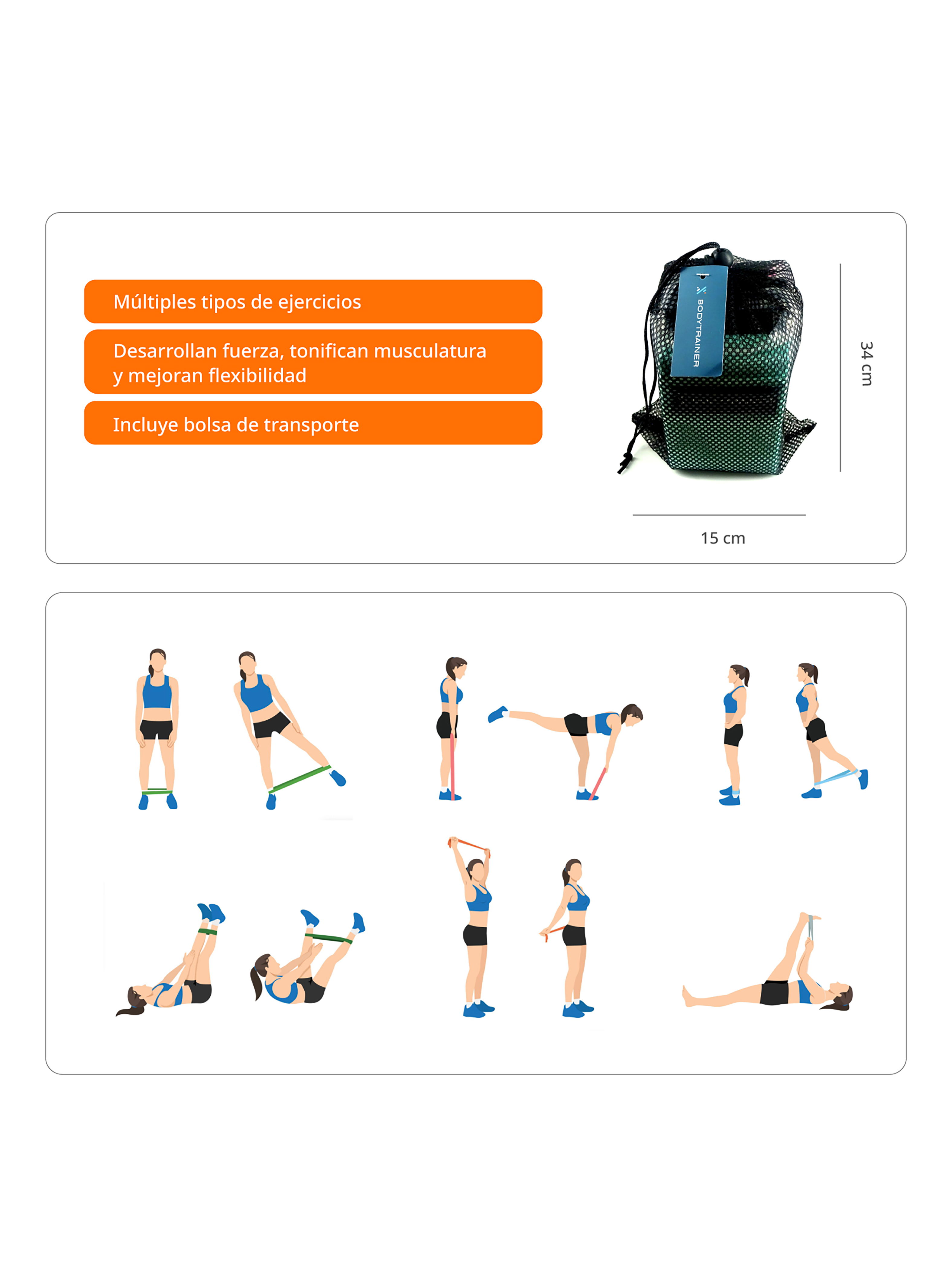 Múltiples tipos de ejercicios

Desarrollan fuerza, tonifican musculatura y mejoran flexibilidad

Incluye bolsa de transporte

BODYTRAINER

34 cm

15 cm