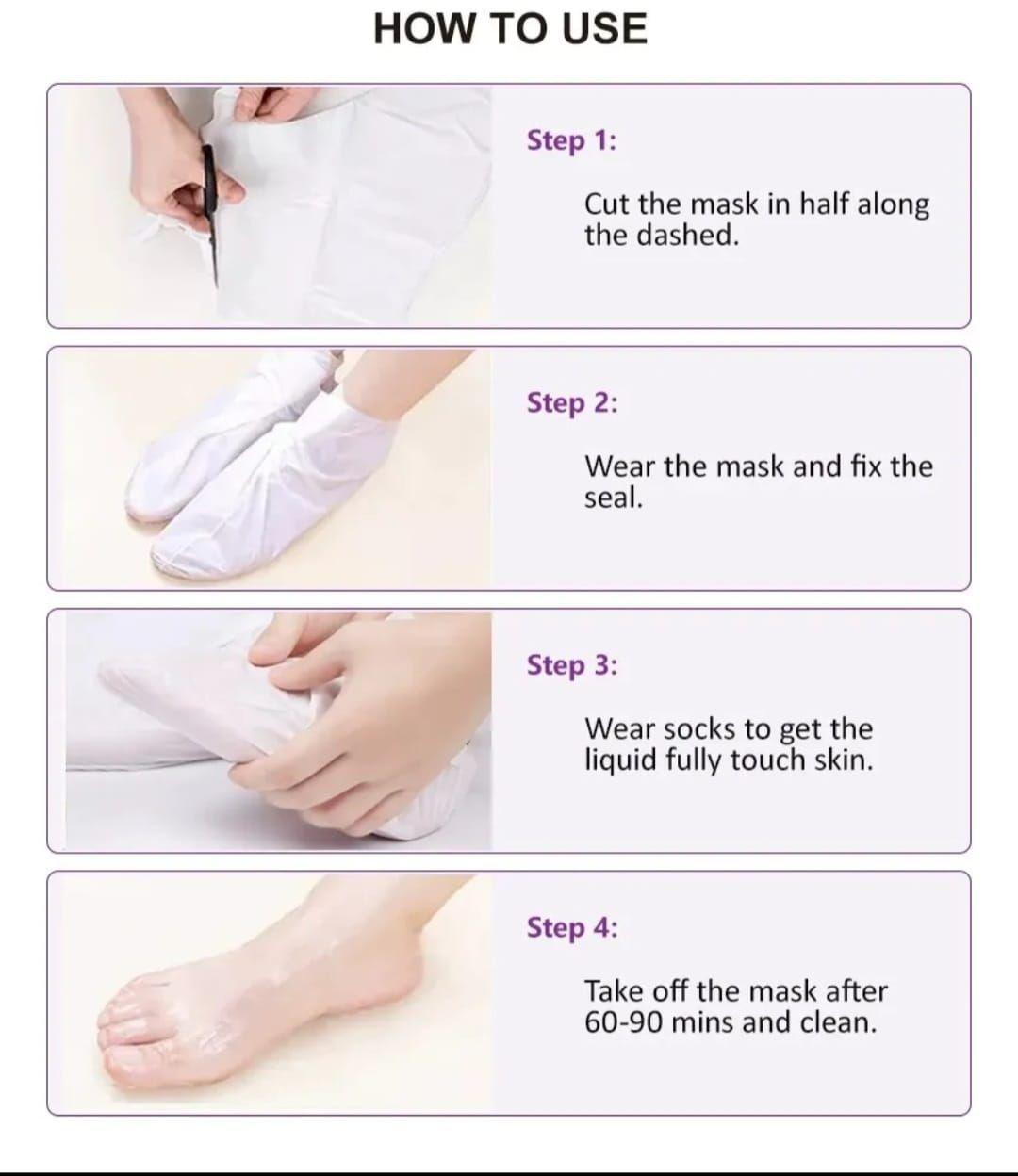 HOW TO USE

Step 1:

Cut the mask in half along the dashed.

Step 2:

Wear the mask and fix the seal.

Step 3:

Wear socks to get the liquid fully touch skin.

Step 4:

Take off the mask after 60-90 mins and clean.