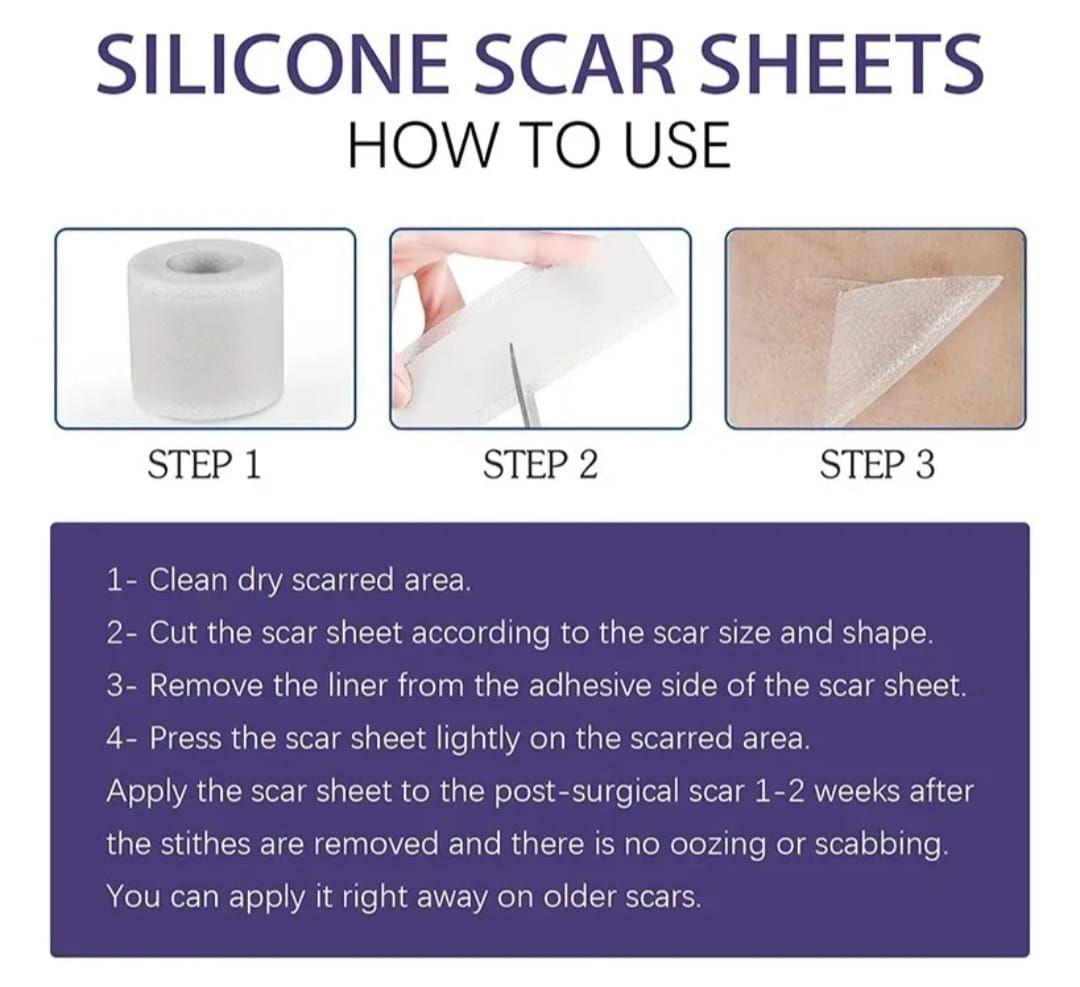 SILICONE SCAR SHEETS
HOW TO USE

STEP 1

STEP 2

STEP 3

1- Clean dry scarred area.
2- Cut the scar sheet according to the scar size and shape.
3- Remove the liner from the adhesive side of the scar sheet.
4- Press the scar sheet lightly on the scarred area.
Apply the scar sheet to the post-surgical scar 1-2 weeks after the stithes are removed and there is no oozing or scabbing.
You can apply it right away on older scars.