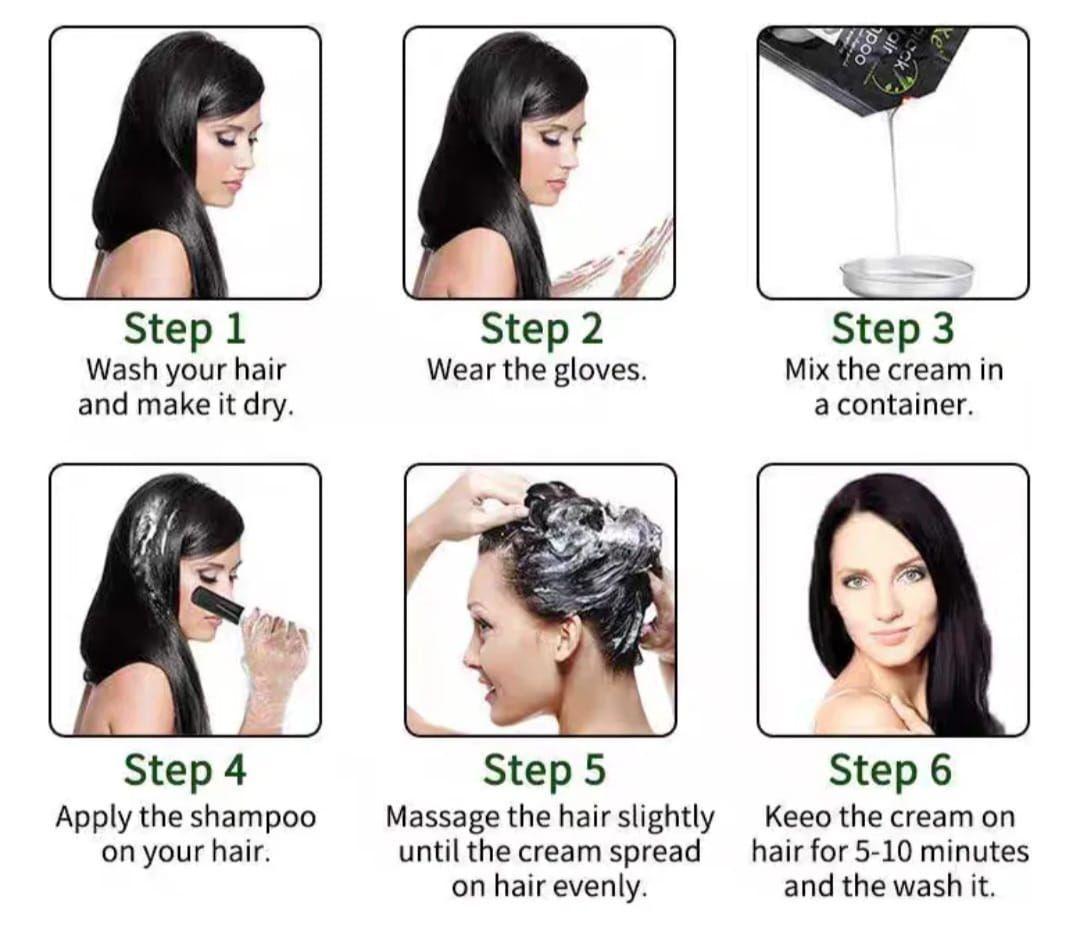 Step 1
Wash your hair and make it dry.

Step 2
Wear the gloves.

Step 3
Mix the cream in a container.

Step 4
Apply the shampoo on your hair.

Step 5
Massage the hair slightly until the cream spread on hair evenly.

Step 6
Keeo the cream on hair for 5-10 minutes and the wash it.