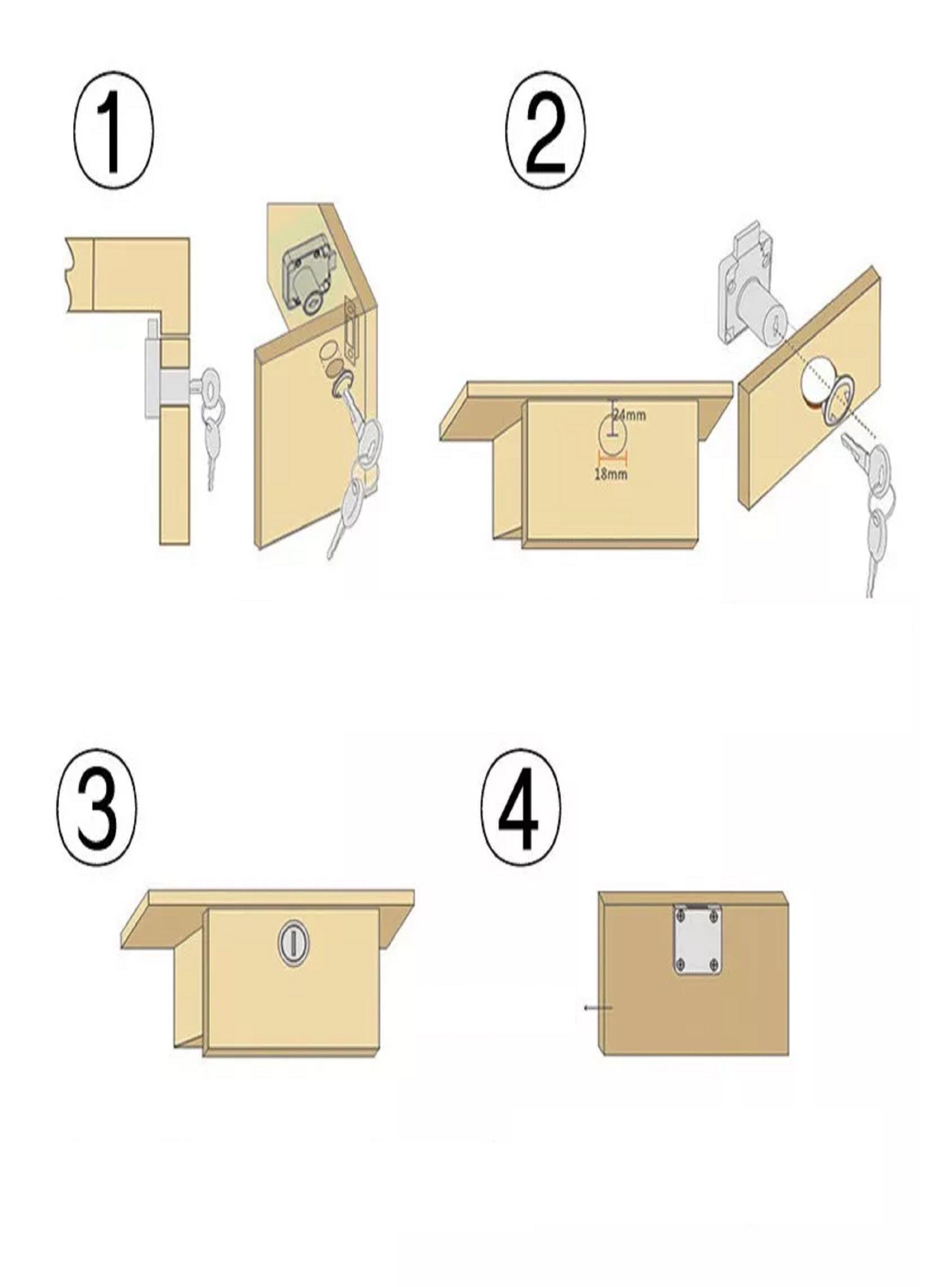 ①

②

24mm

18mm

③

④