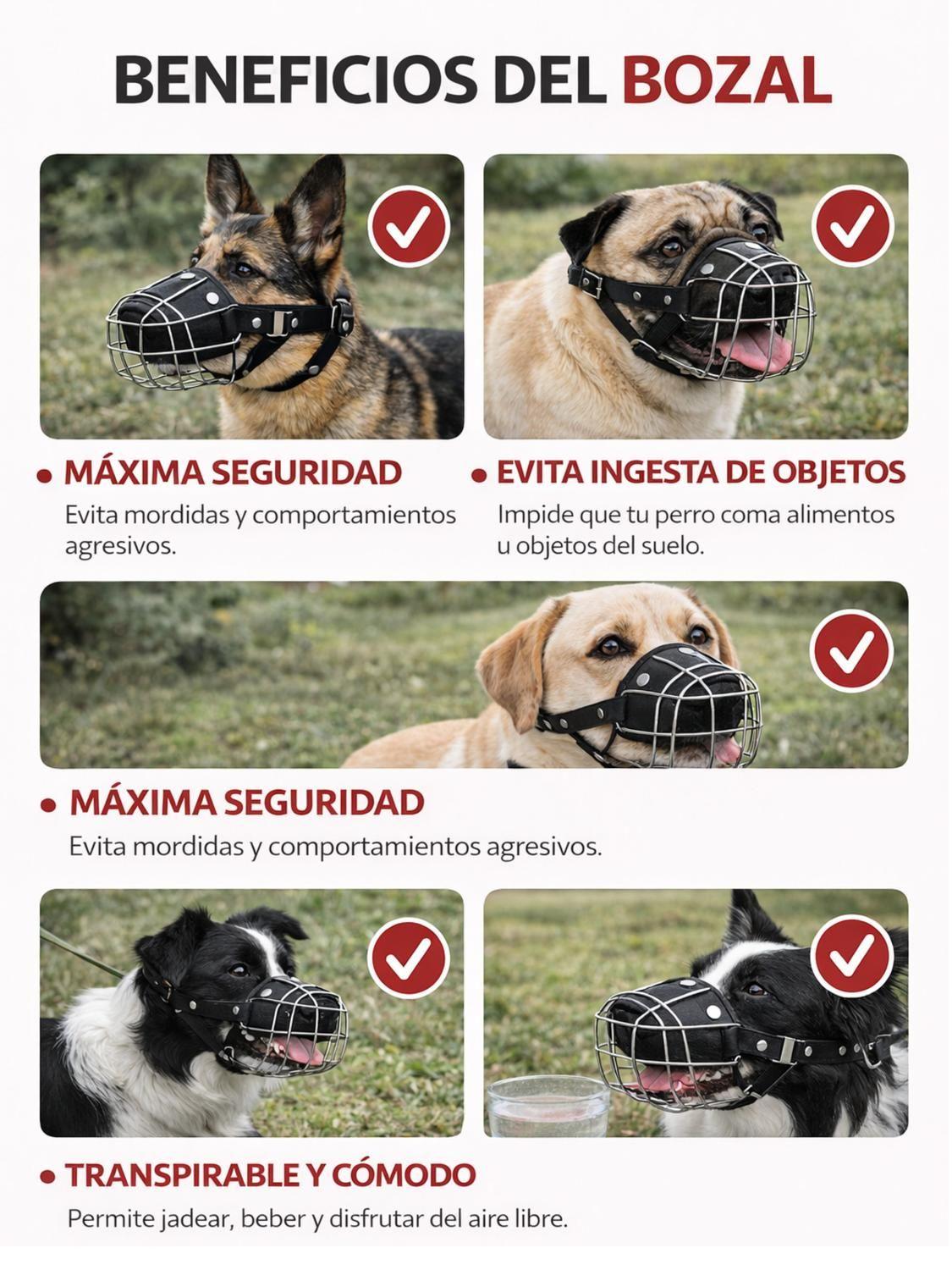 BENEFICIOS DEL BOZAL

• MÁXIMA SEGURIDAD
Evita mordidas y comportamientos agresivos.

• EVITA INGESTA DE OBJETOS
Impide que tu perro coma alimentos u objetos del suelo.

• MÁXIMA SEGURIDAD
Evita mordidas y comportamientos agresivos.

• TRANSPIRABLE Y CÓMODO
Permite jadear, beber y disfrutar del aire libre.