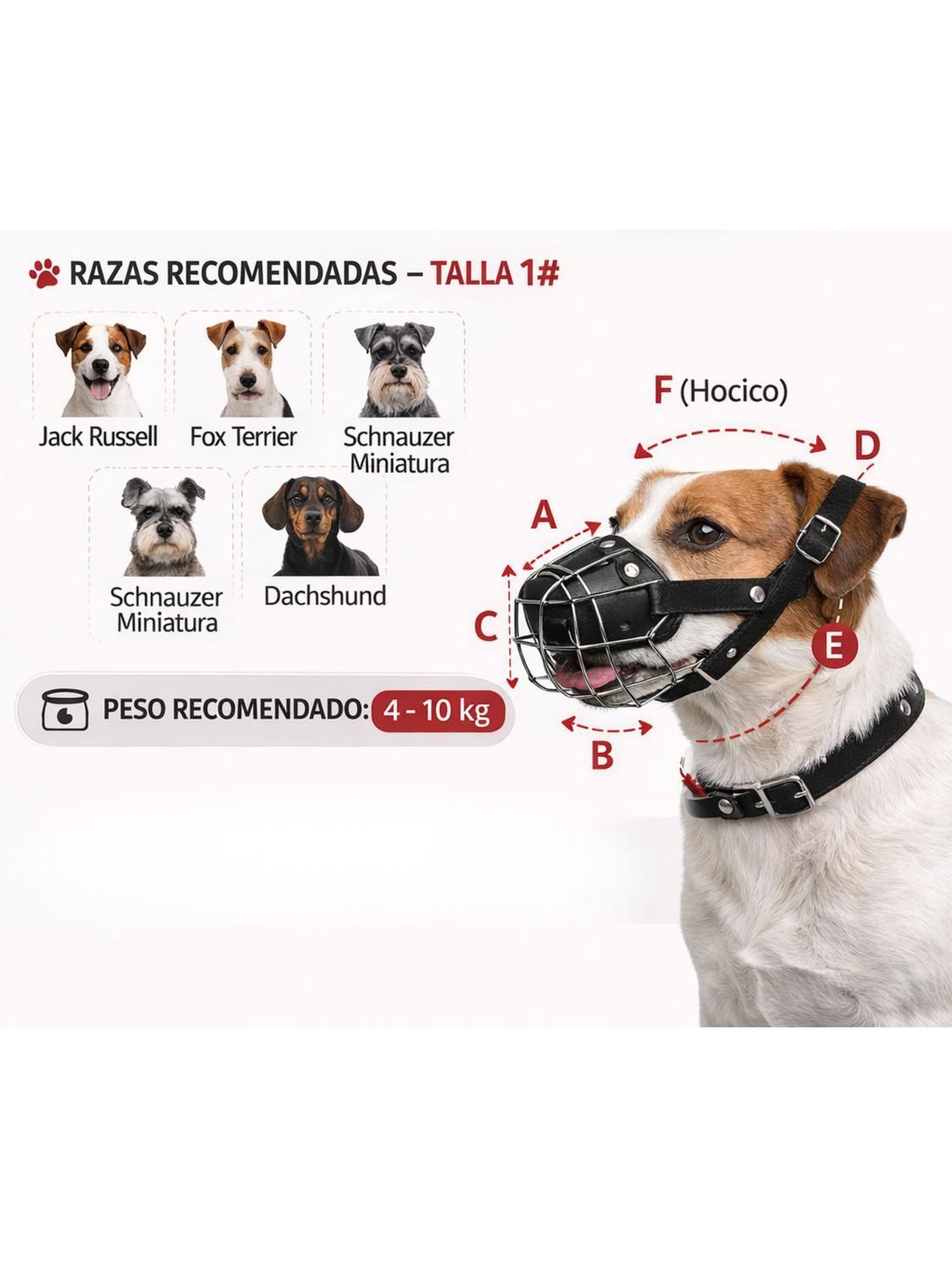 RAZAS RECOMENDADAS – TALLA 1#

Jack Russell

Fox Terrier

Schnauzer Miniatura

Schnauzer Miniatura

Dachshund

PESO RECOMENDADO: 4 - 10 kg

F (Hocico)

D

A

C

E

B