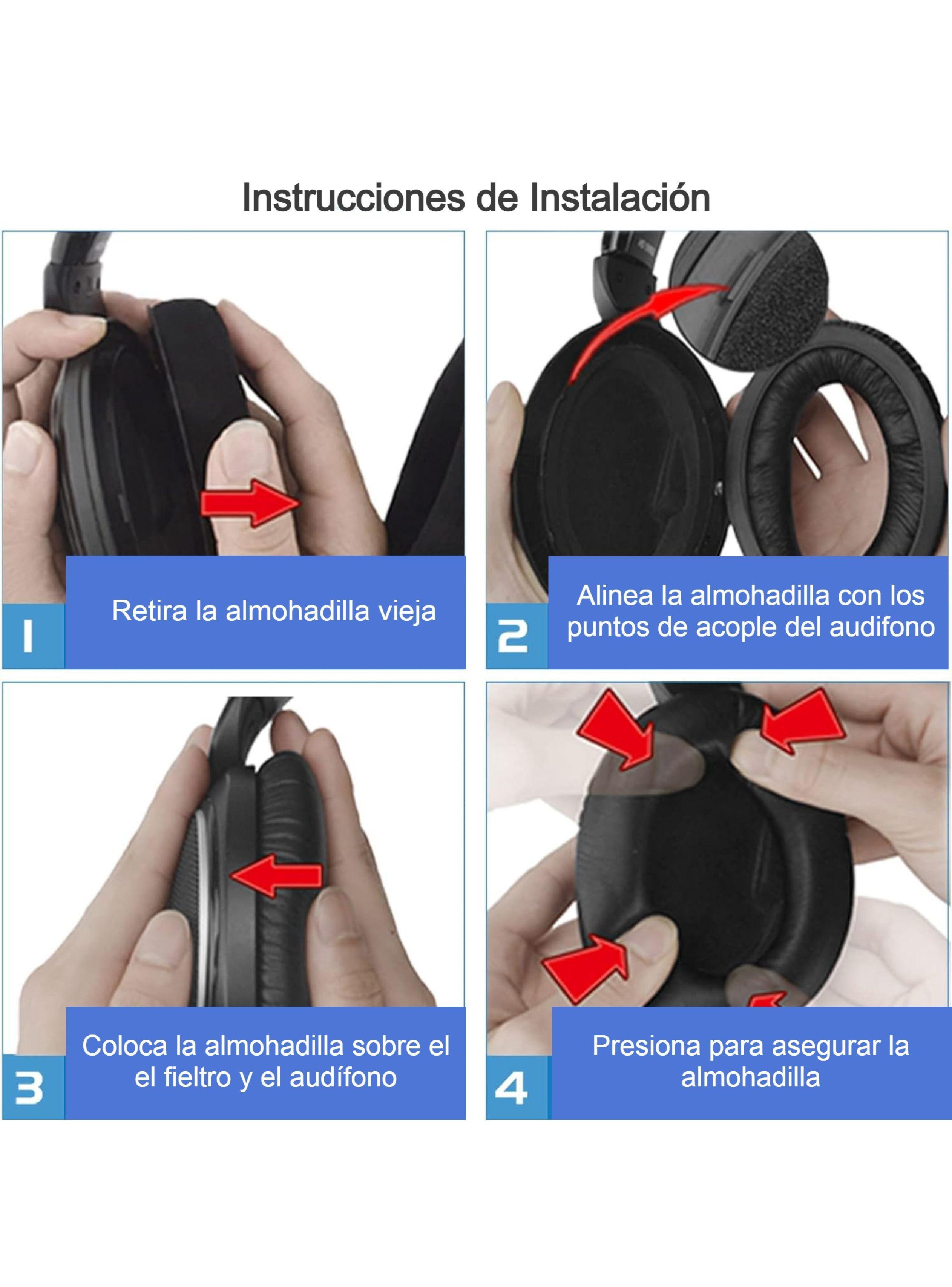 Instrucciones de Instalación

1
Retira la almohadilla vieja

2
Alinea la almohadilla con los puntos de acople del audifono

3
Coloca la almohadilla sobre el el fieltro y el audífono

4
Presiona para asegurar la almohadilla