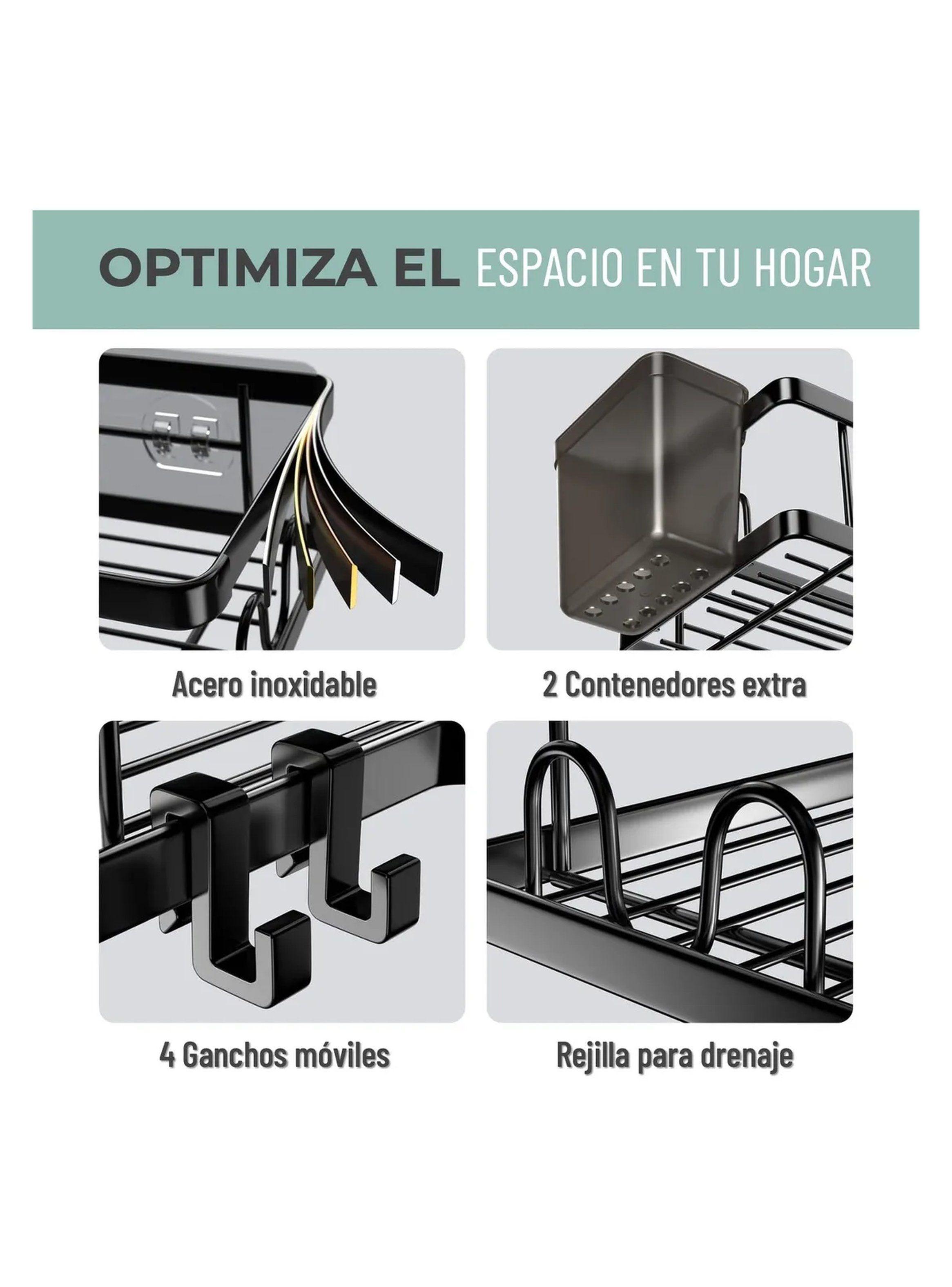 OPTIMIZA EL ESPACIO EN TU HOGAR

Acero inoxidable

2 Contenedores extra

4 Ganchos móviles

Rejilla para drenaje