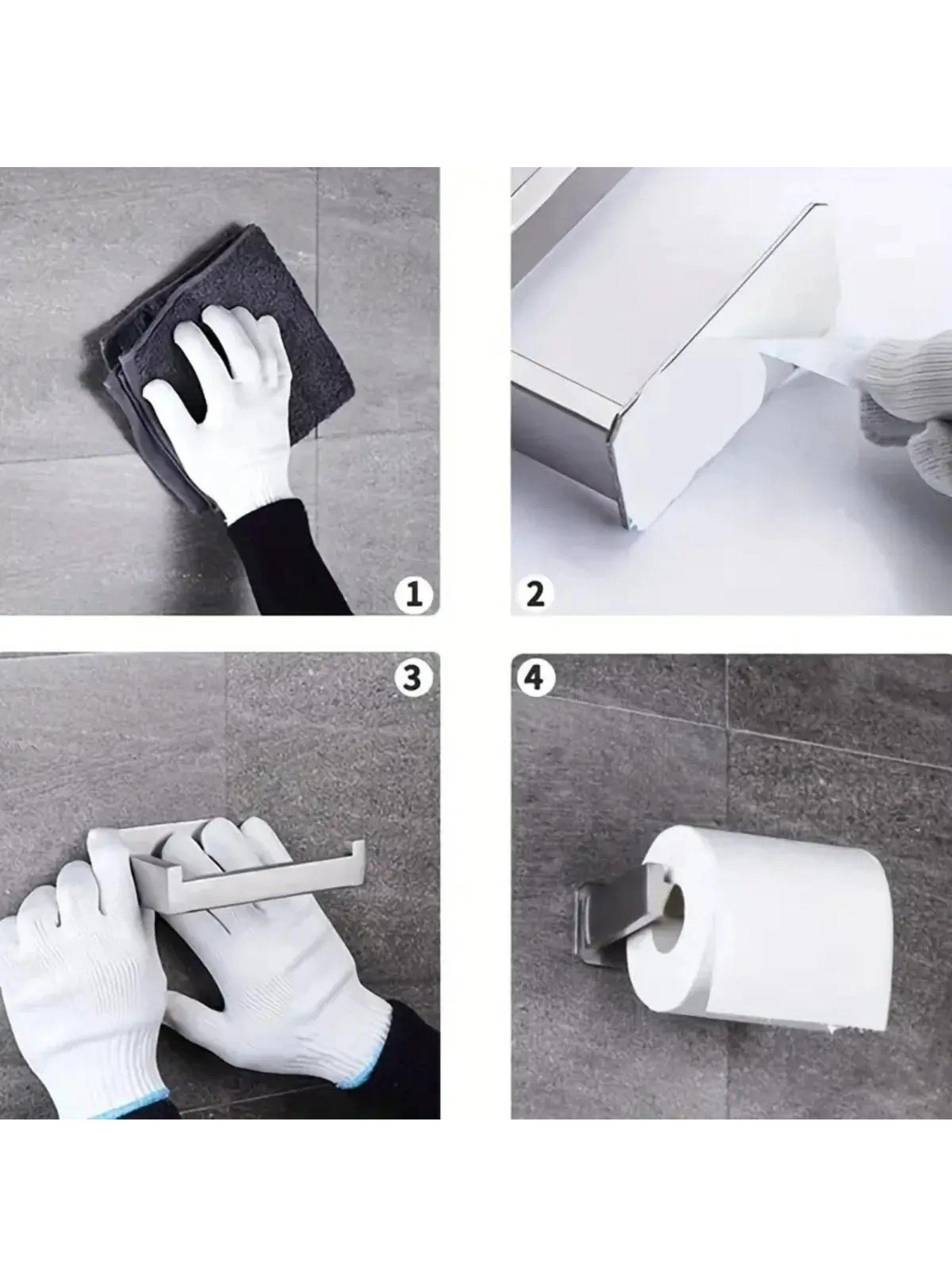 1

2

3

4