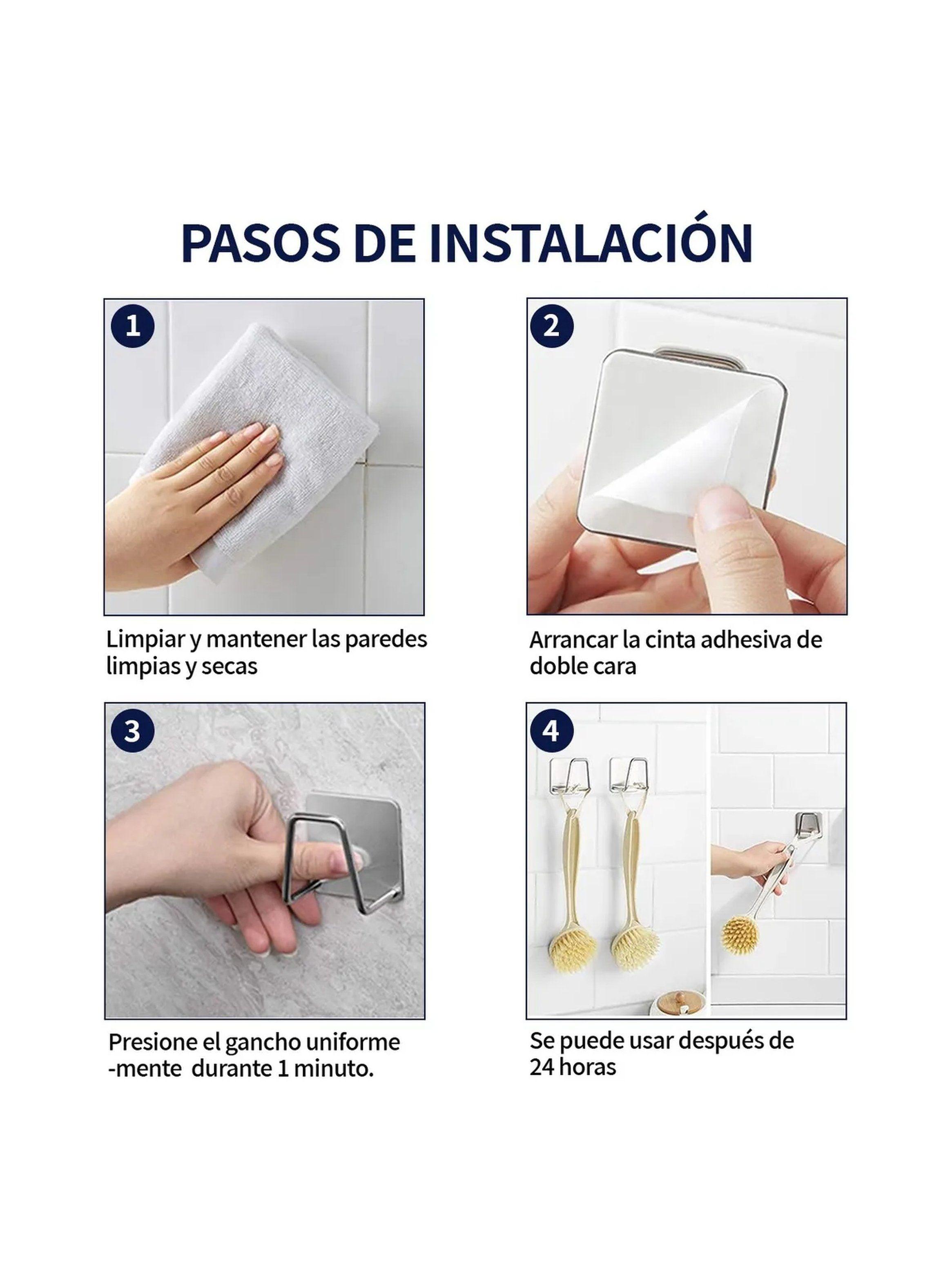 PASOS DE INSTALACIÓN

1

Limpiar y mantener las paredes limpias y secas

2

Arrancar la cinta adhesiva de doble cara

3

Presione el gancho uniforme -mente durante 1 minuto.

4

Se puede usar después de 24 horas