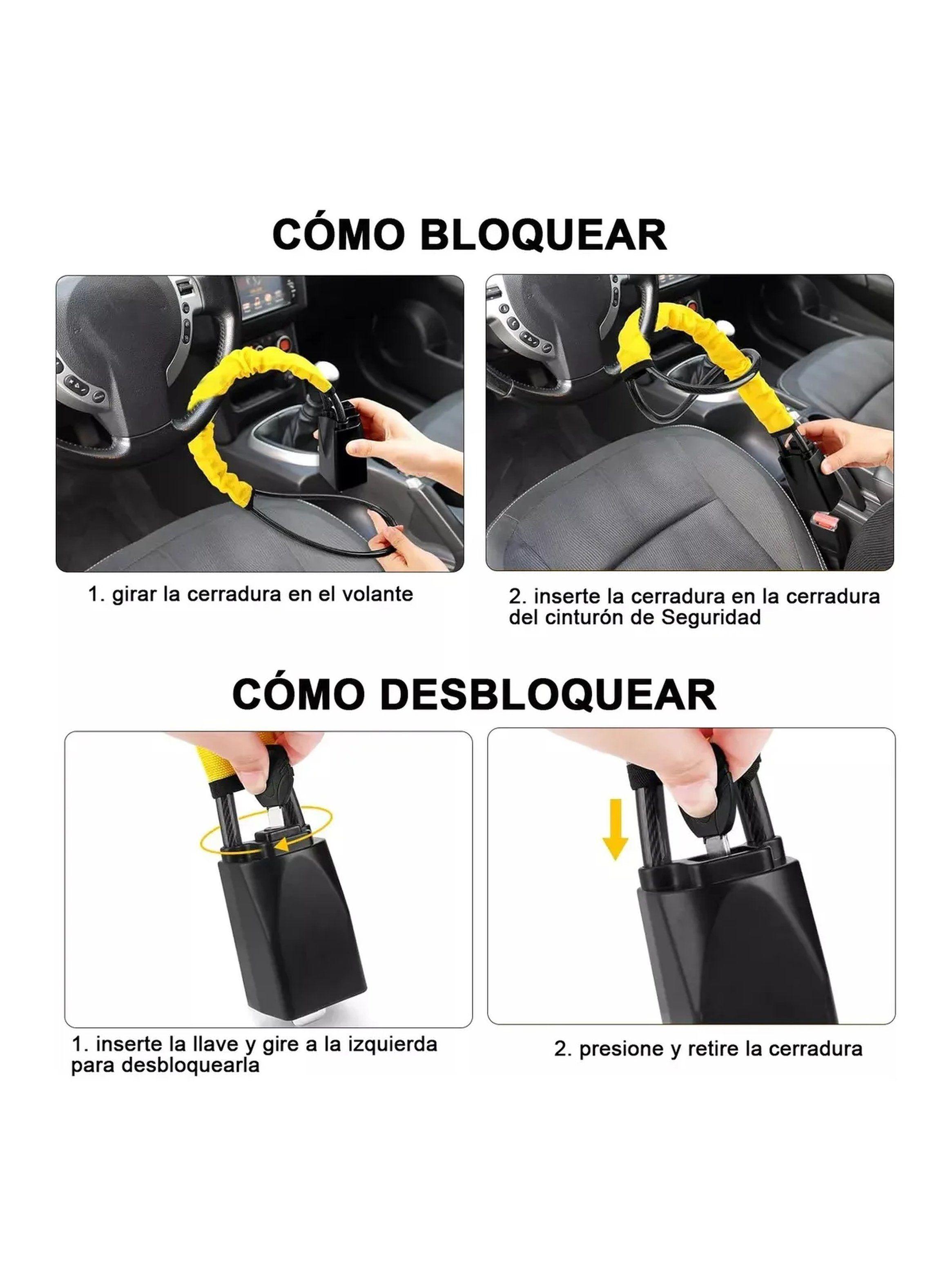 CÓMO BLOQUEAR

1. girar la cerradura en el volante

2. inserte la cerradura en la cerradura del cinturón de Seguridad

CÓMO DESBLOQUEAR

1. inserte la llave y gire a la izquierda para desbloquearla

2. presione y retire la cerradura