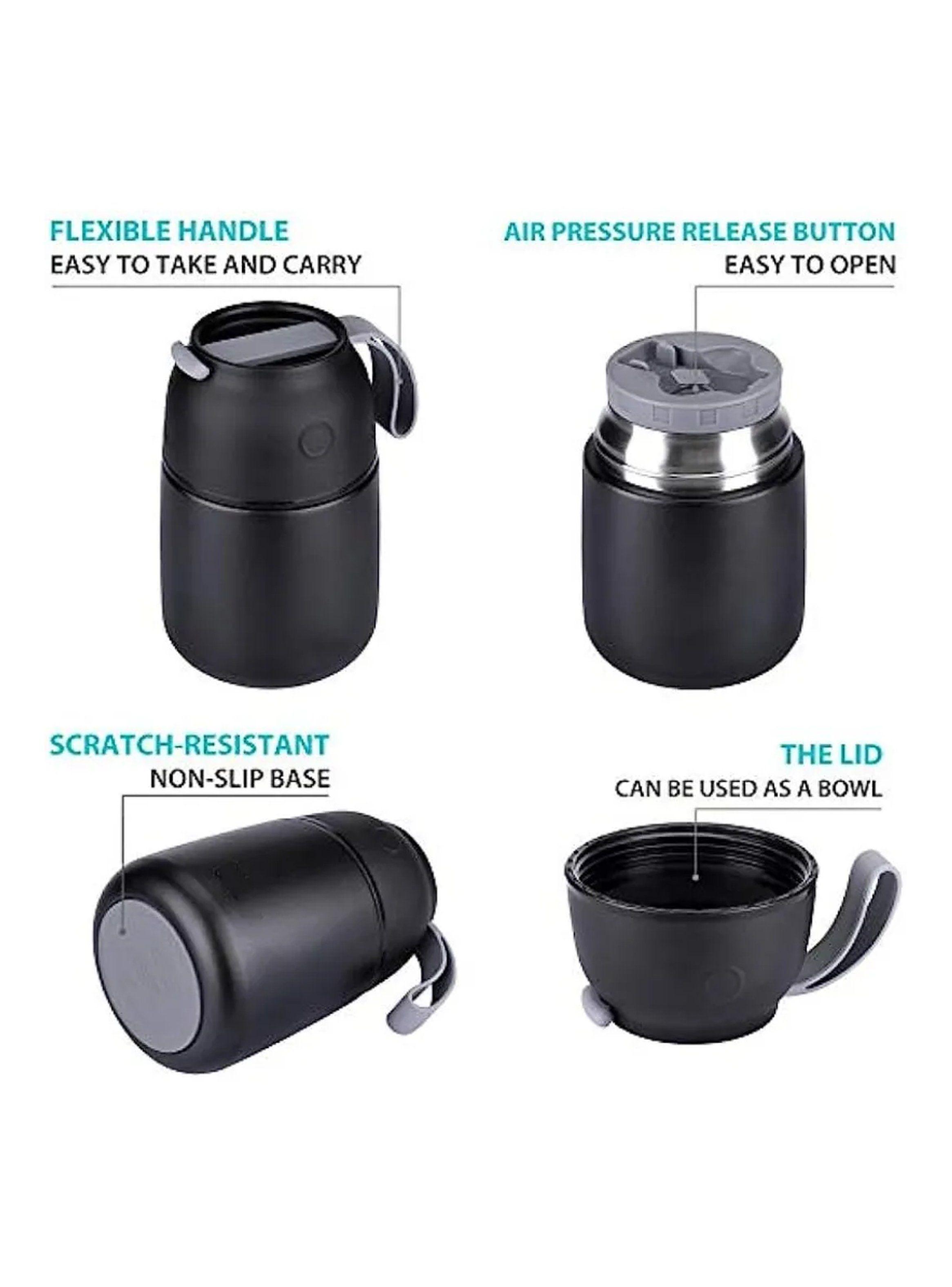 FLEXIBLE HANDLE
EASY TO TAKE AND CARRY

AIR PRESSURE RELEASE BUTTON
EASY TO OPEN

SCRATCH-RESISTANT
NON-SLIP BASE

THE LID
CAN BE USED AS A BOWL