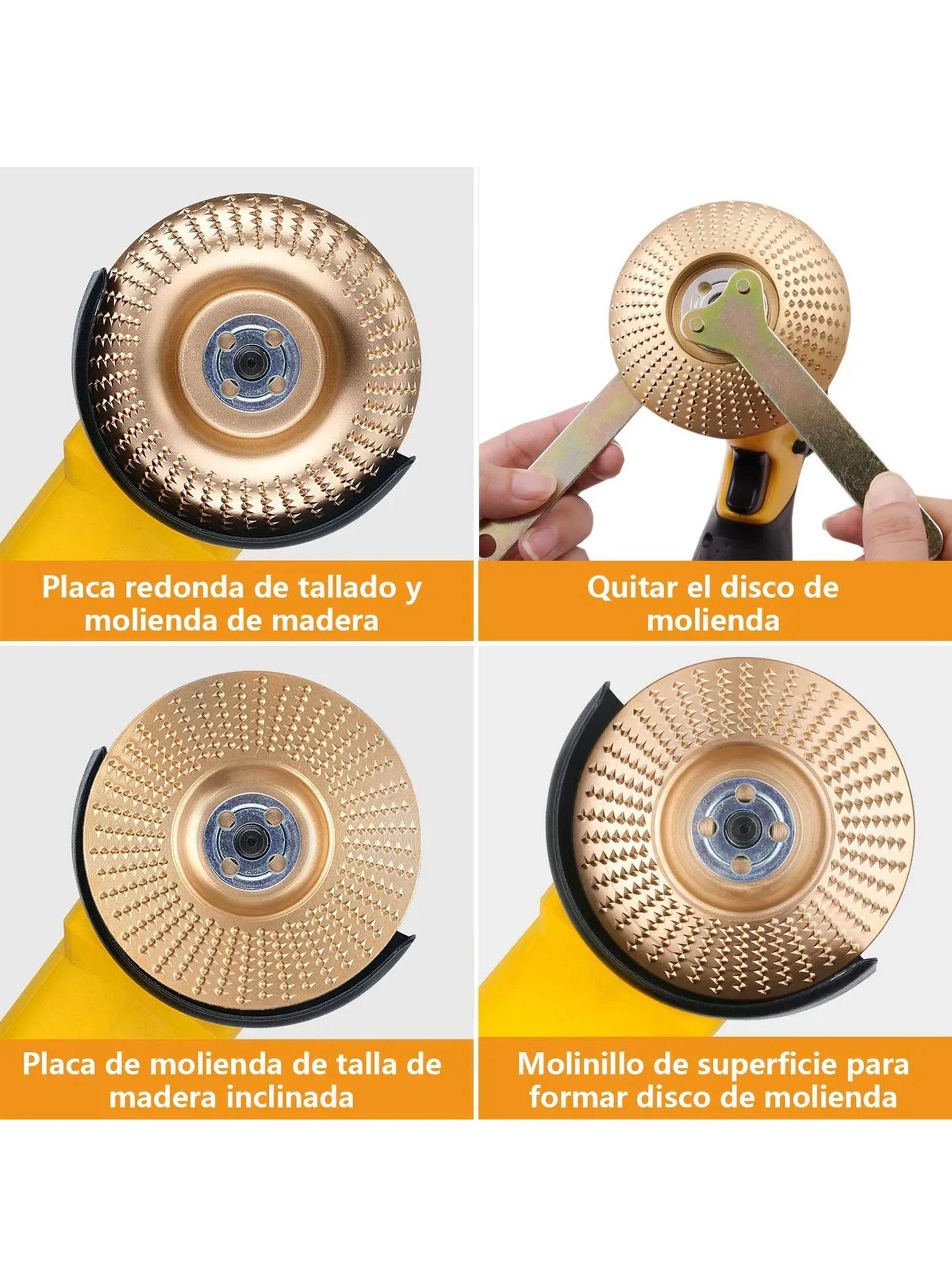 Placa redonda de tallado y molienda de madera

Quitar el disco de molienda

Placa de molienda de talla de madera inclinada

Molinillo de superficie para formar disco de molienda