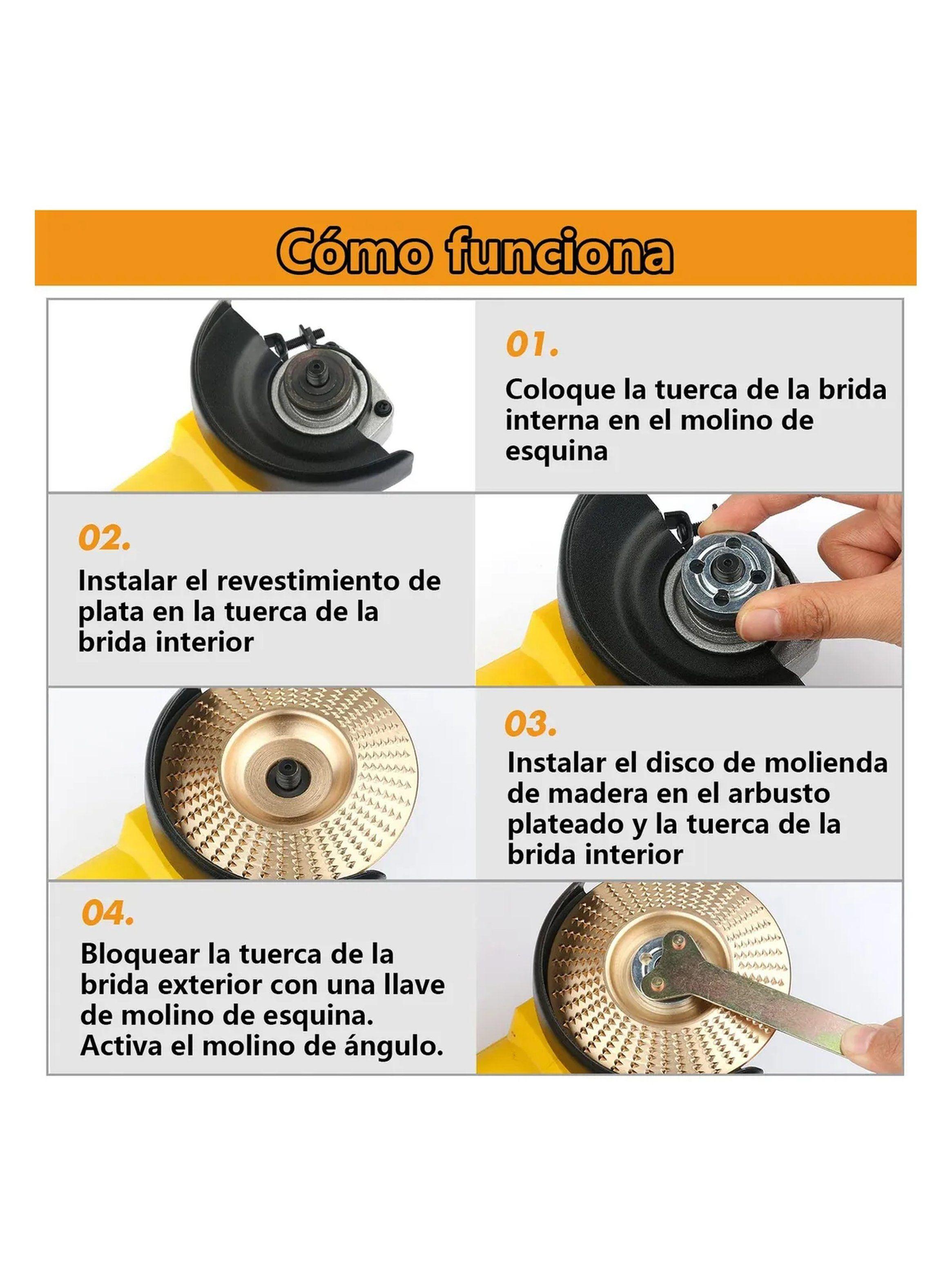 Cómo funciona

01.

Coloque la tuerca de la brida interna en el molino de esquina

02.

Instalar el revestimiento de plata en la tuerca de la brida interior

03.

Instalar el disco de molienda de madera en el arbusto plateado y la tuerca de la brida interior

04.

Bloquear la tuerca de la brida exterior con una llave de molino de esquina. Activa el molino de ángulo.