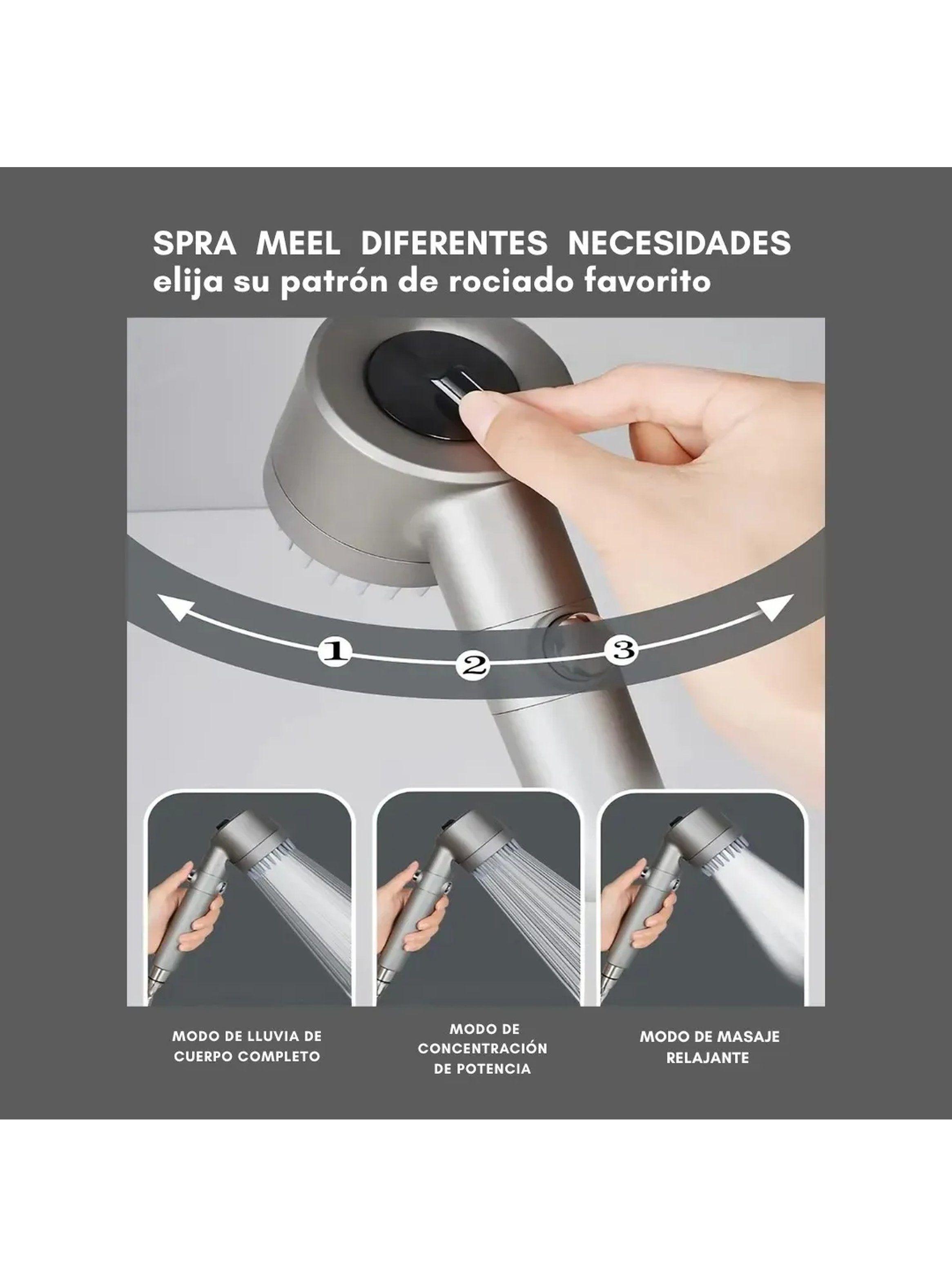 SPRA MEEL DIFERENTES NECESIDADES
elija su patrón de rociado favorito

1
2
3

MODO DE LLUVIA DE CUERPO COMPLETO

MODO DE CONCENTRACIÓN DE POTENCIA

MODO DE MASAJE RELAJANTE