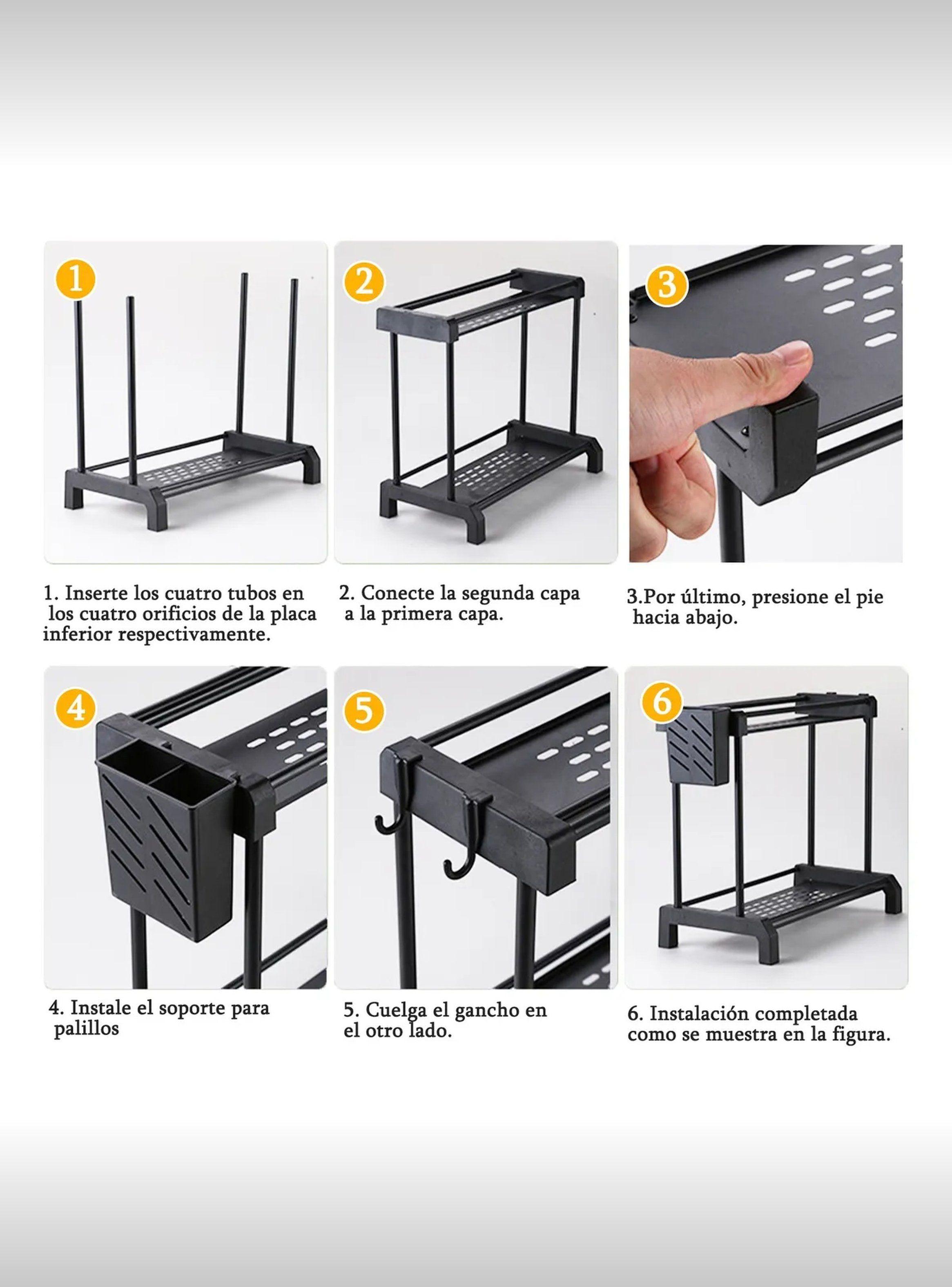 1

2

3

1. Inserte los cuatro tubos en los cuatro orificios de la placa inferior respectivamente.

2. Conecte la segunda capa a la primera capa.

3.Por último, presione el pie hacia abajo.

4

5

6

4. Instale el soporte para palillos

5. Cuelga el gancho en el otro lado.

6. Instalación completada como se muestra en la figura.