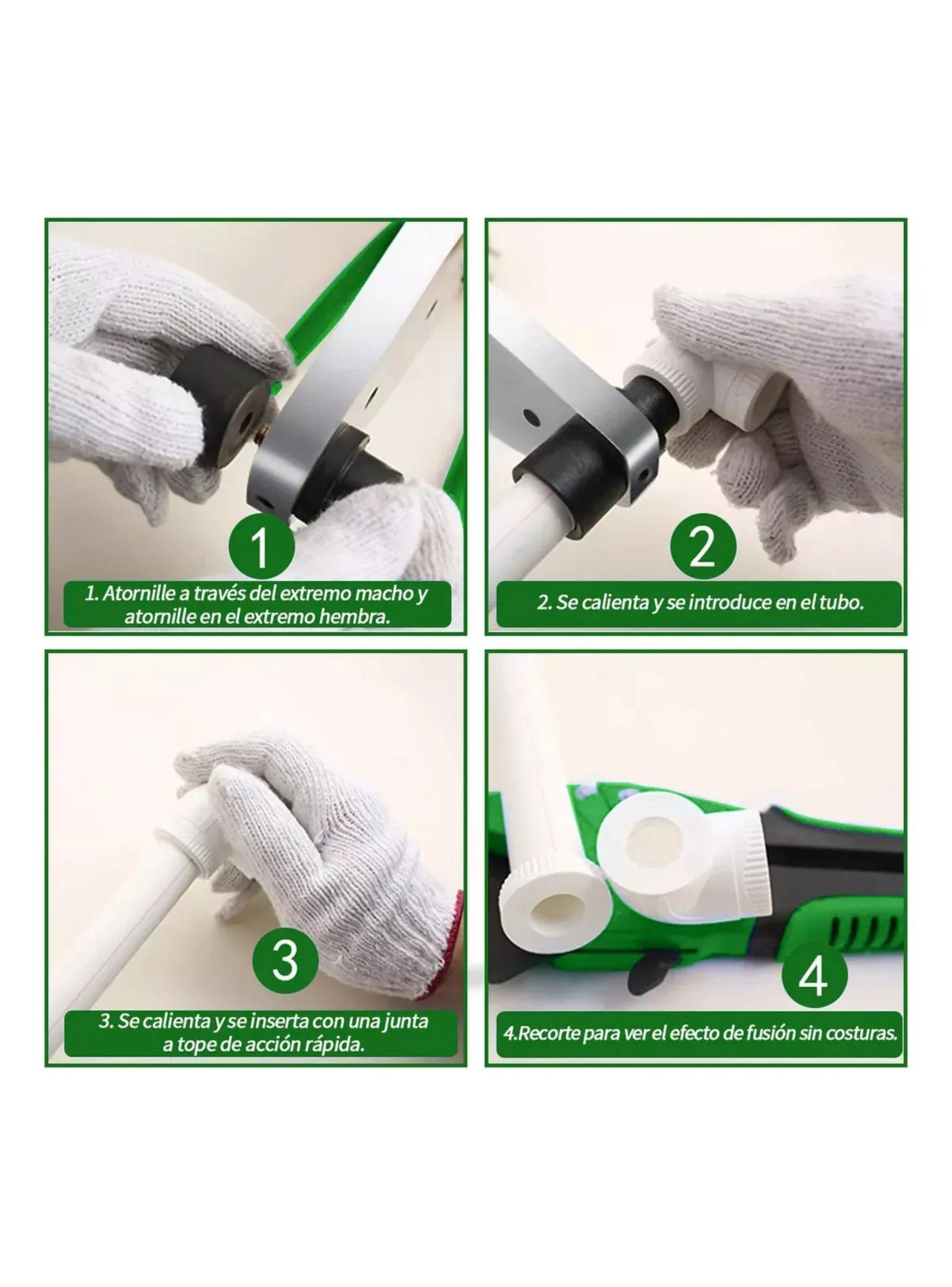 1

1. Atornille a través del extremo macho y atornille en el extremo hembra.

2

2. Se calienta y se introduce en el tubo.

3

3. Se calienta y se inserta con una junta a tope de acción rápida.

4

4.Recorte para ver el efecto de fusión sin costuras.