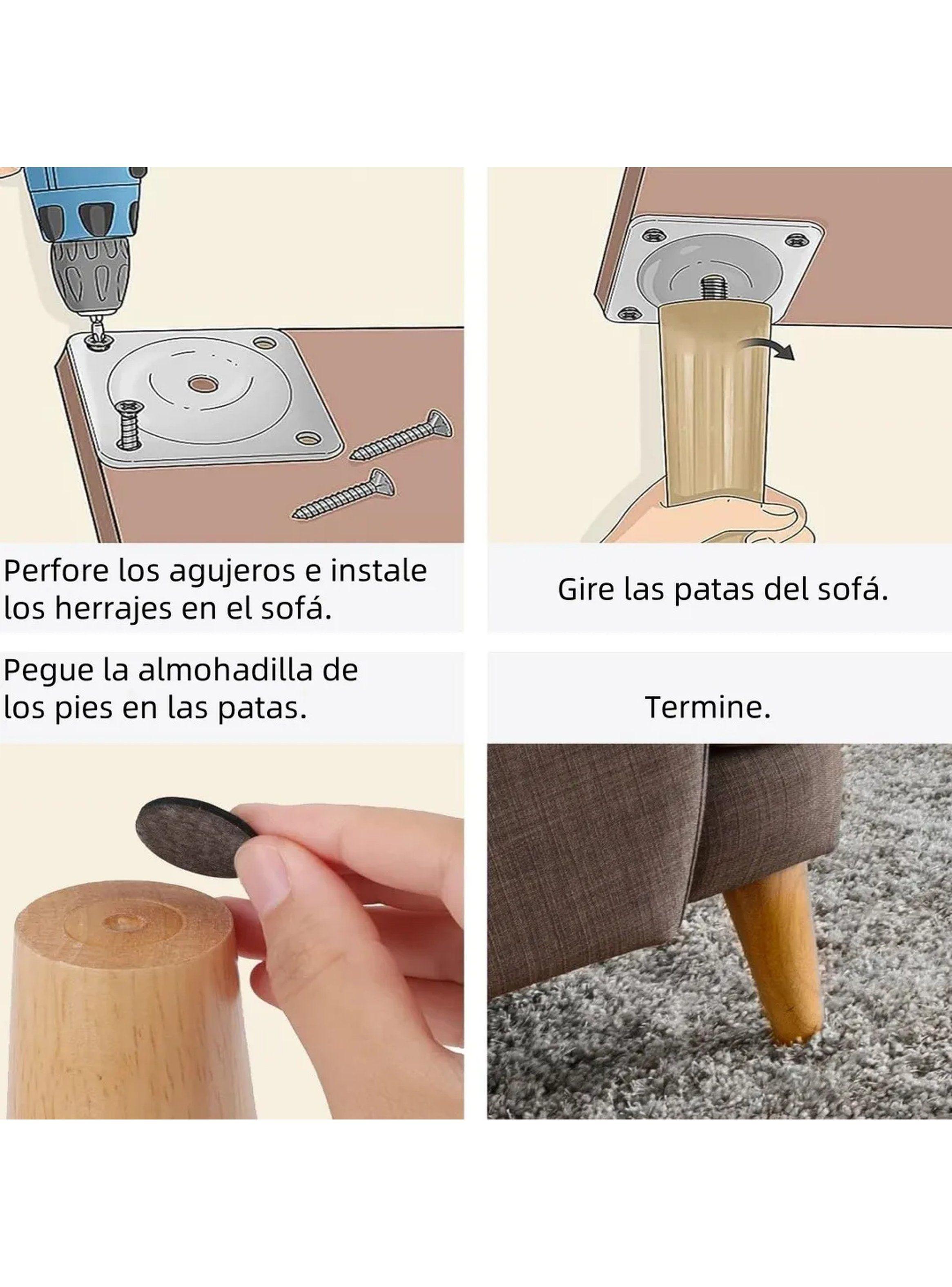 Perfore los agujeros e instale los herrajes en el sofá.

Gire las patas del sofá.

Pegue la almohadilla de los pies en las patas.

Termine.