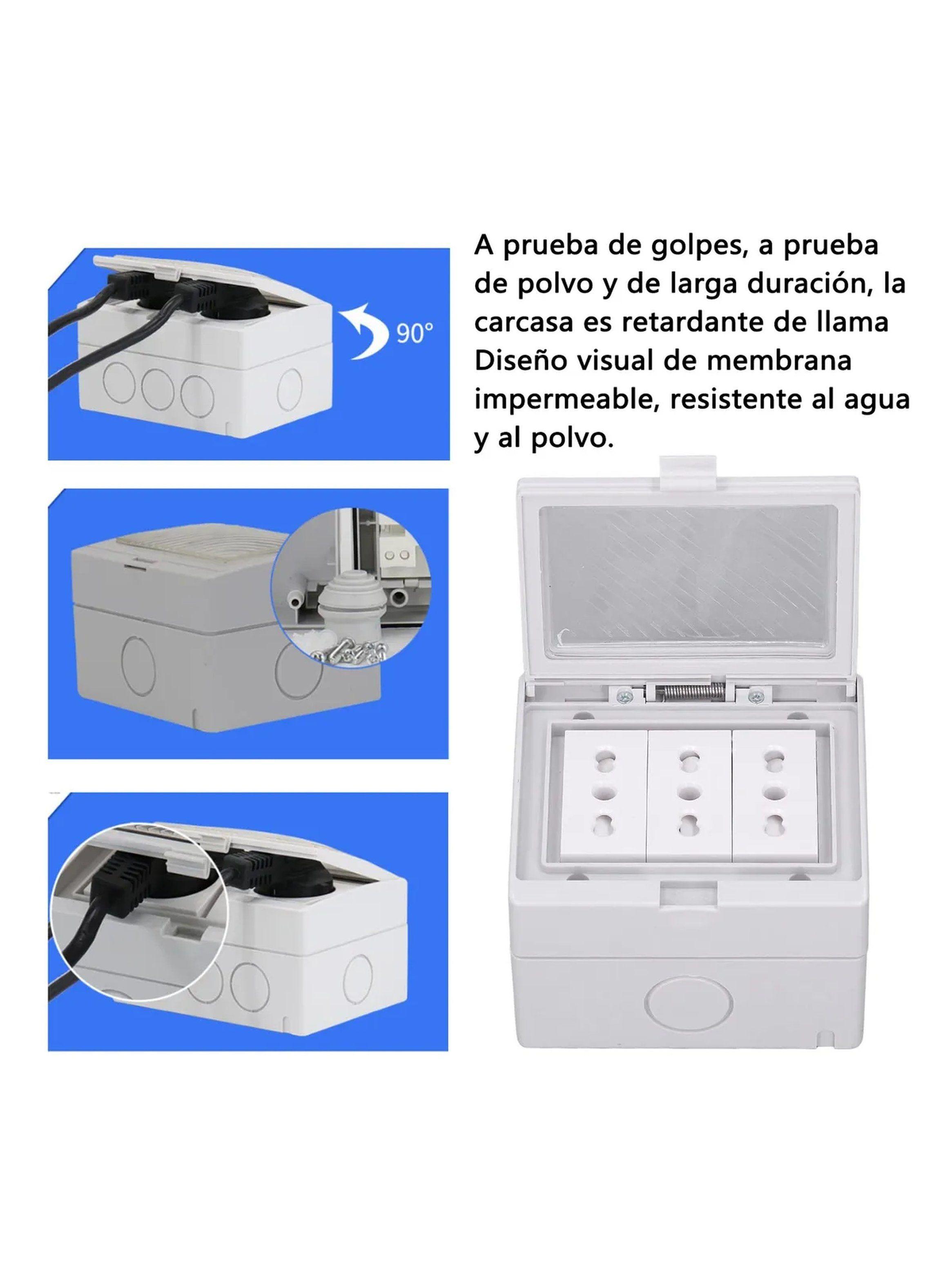 90°

A prueba de golpes, a prueba de polvo y de larga duración, la carcasa es retardante de llama Diseño visual de membrana impermeable, resistente al agua y al polvo.