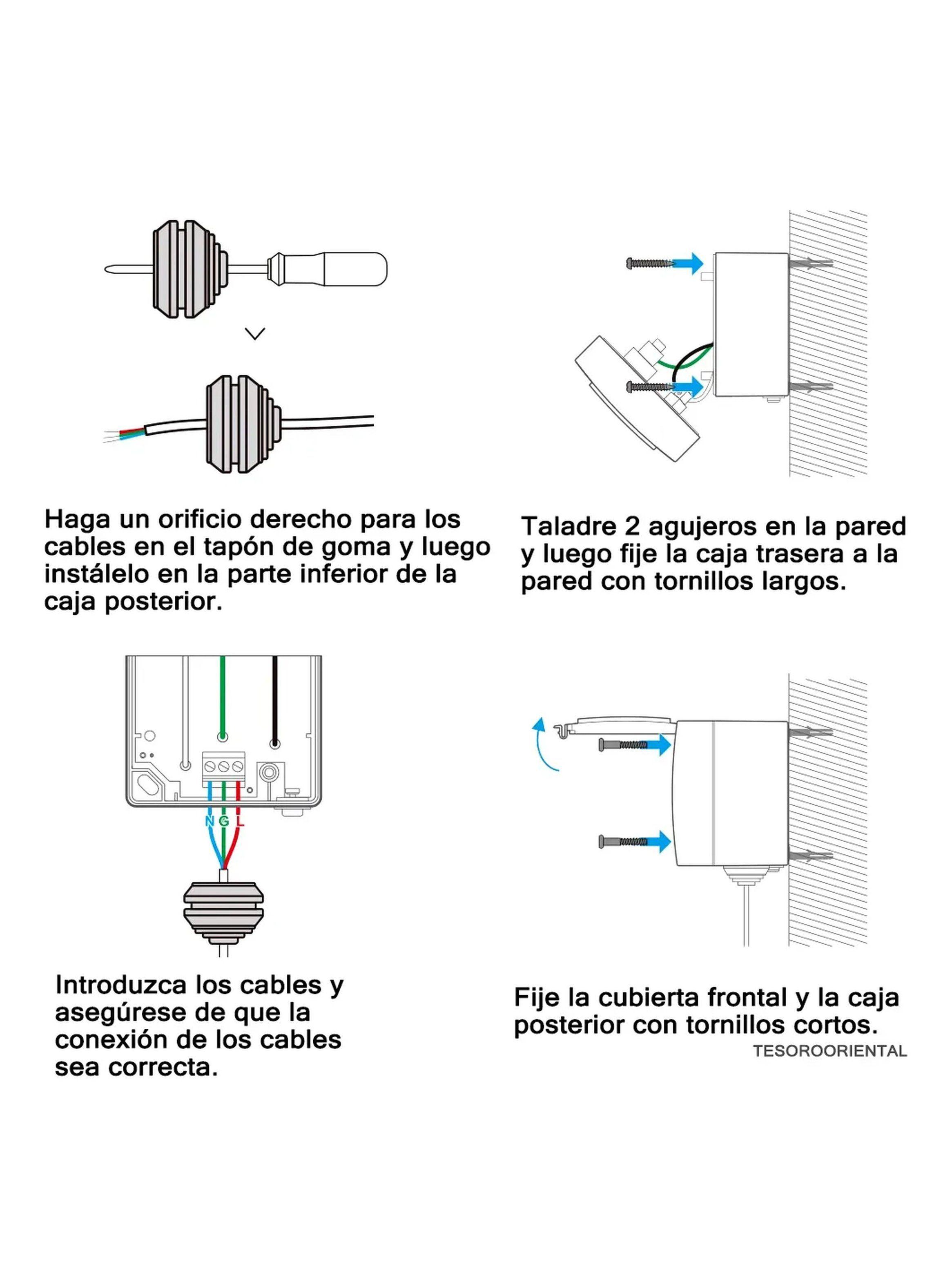 Haga un orificio derecho para los cables en el tapón de goma y luego instálelo en la parte inferior de la caja posterior.

Taladre 2 agujeros en la pared y luego fije la caja trasera a la pared con tornillos largos.

N G L

Introduzca los cables y asegúrese de que la conexión de los cables sea correcta.

Fije la cubierta frontal y la caja posterior con tornillos cortos.

TESOROORIENTAL