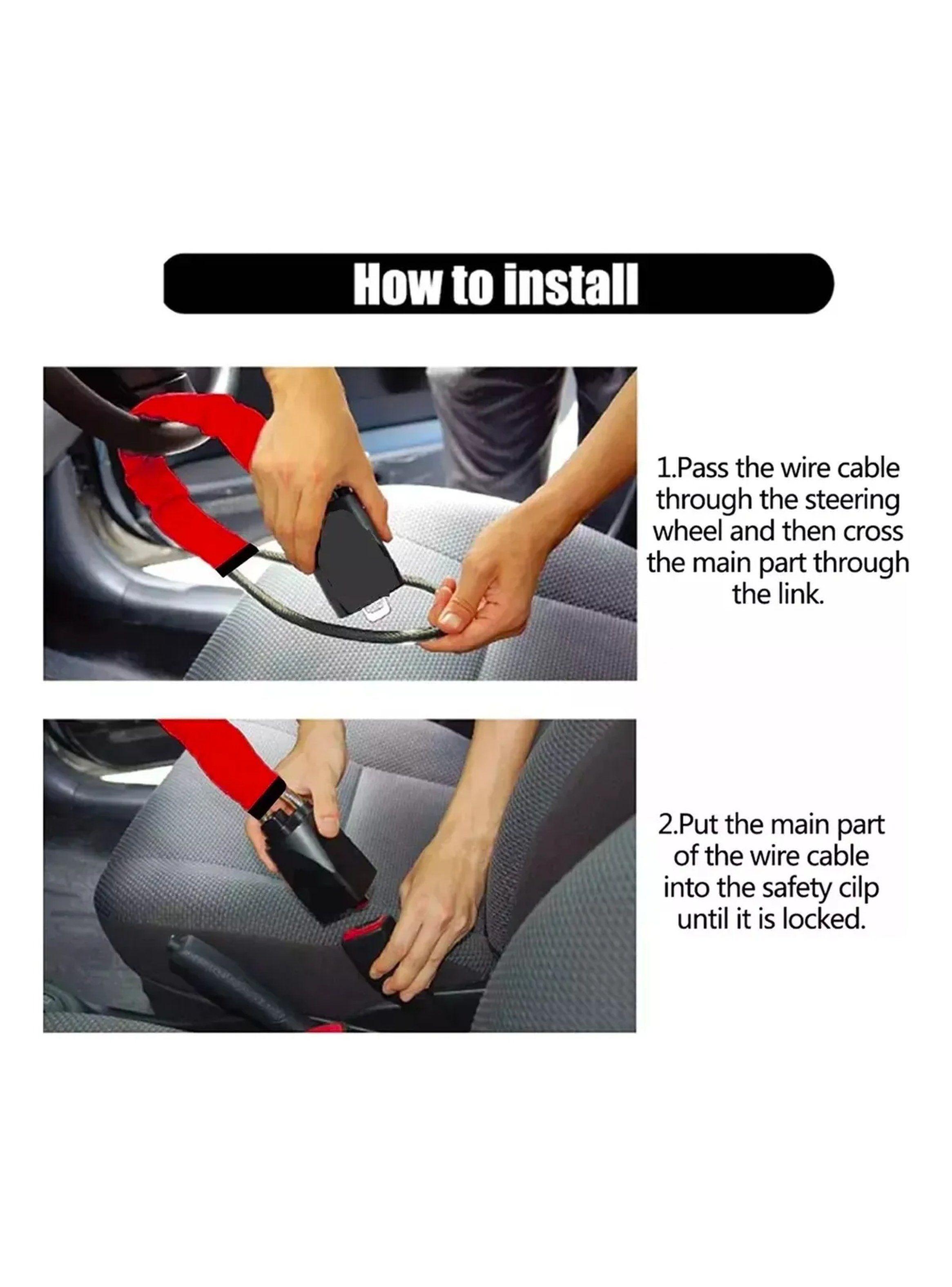 How to install

1.Pass the wire cable through the steering wheel and then cross the main part through the link.

2.Put the main part of the wire cable into the safety cilp until it is locked.