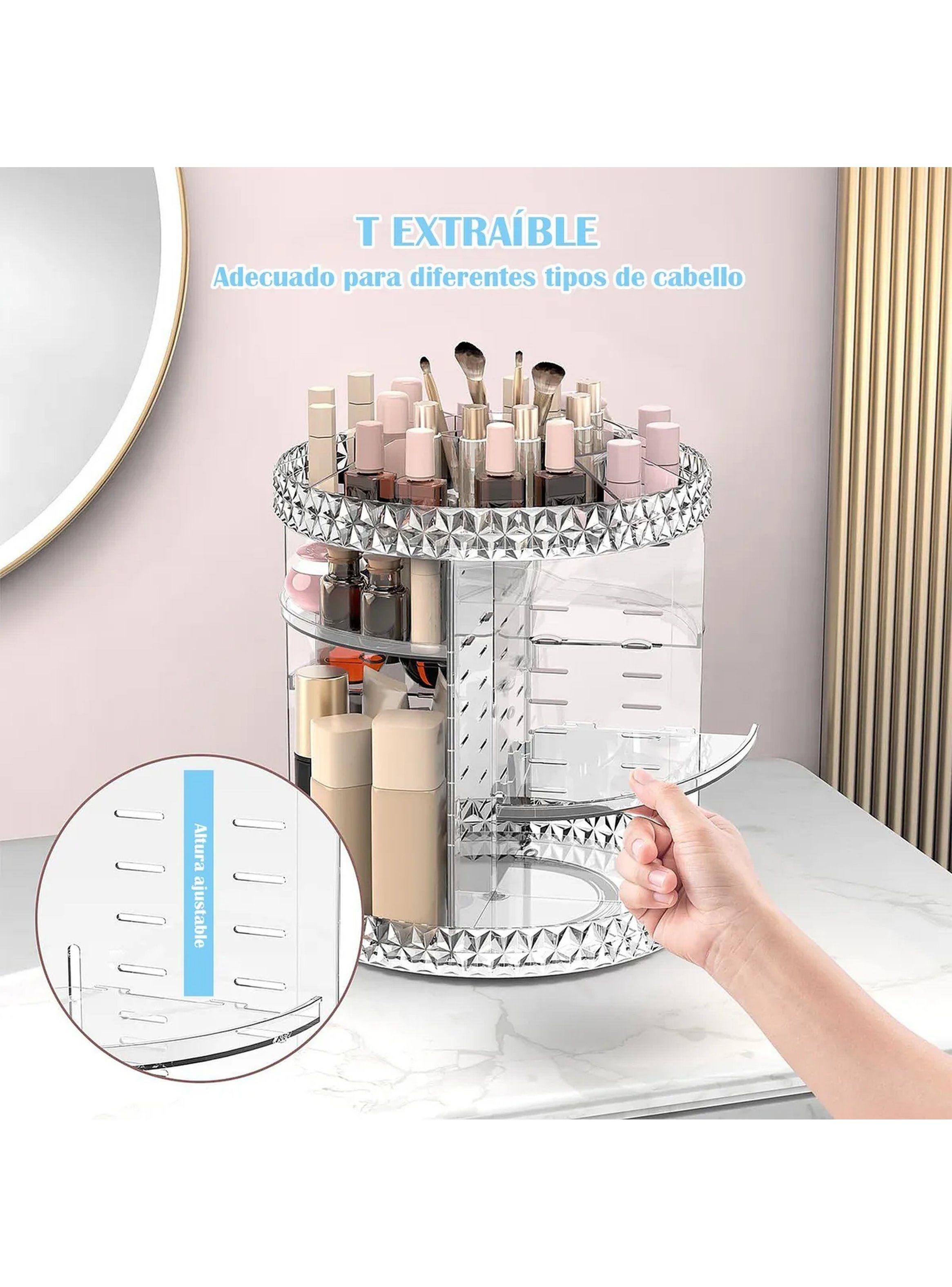 T EXTRAÍBLE

Adecuado para diferentes tipos de cabello

Altura ajustable