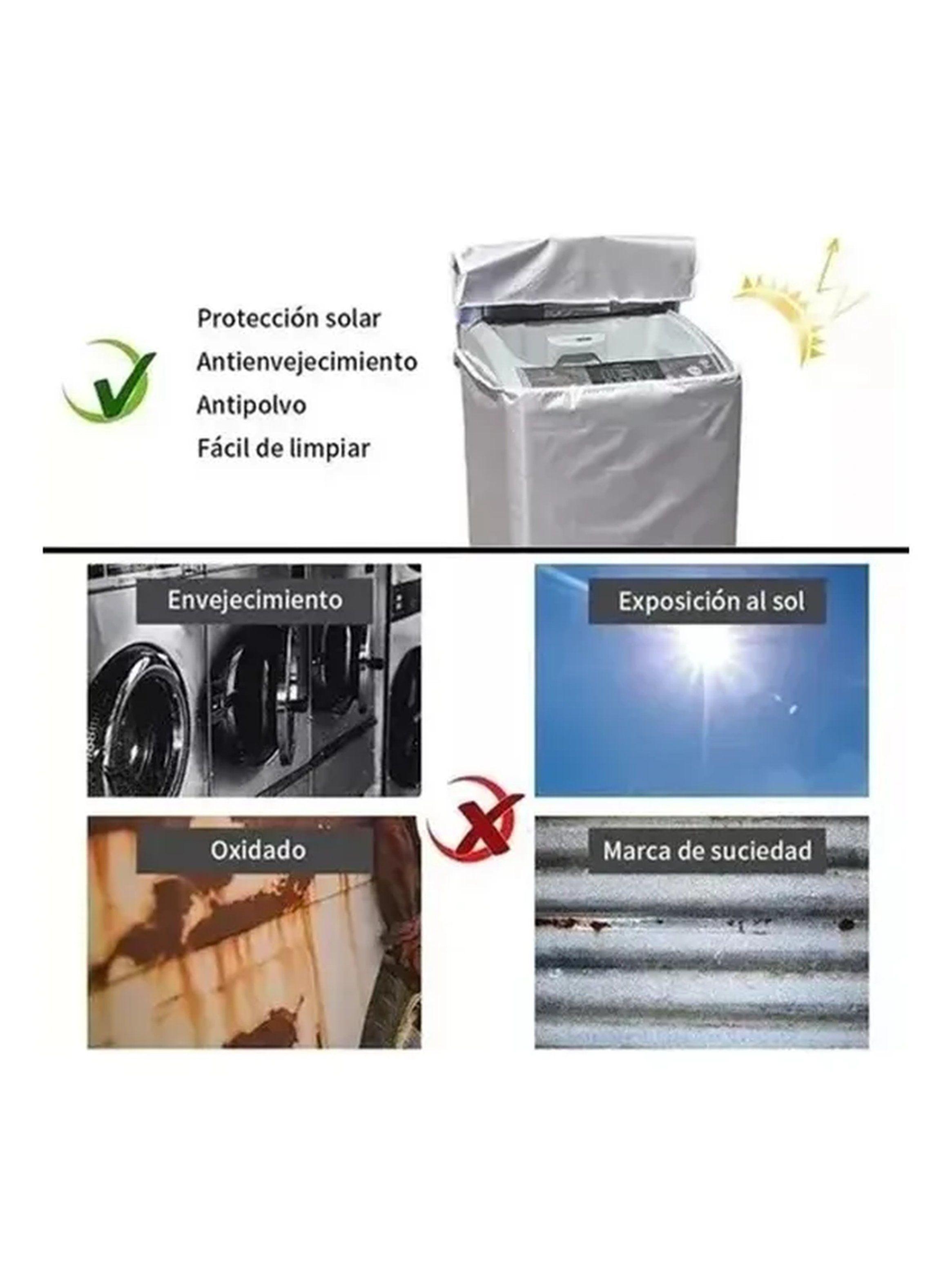 Protección solar
Antienvejecimiento
Antipolvo
Fácil de limpiar

Envejecimiento

Exposición al sol

Oxidado

Marca de suciedad