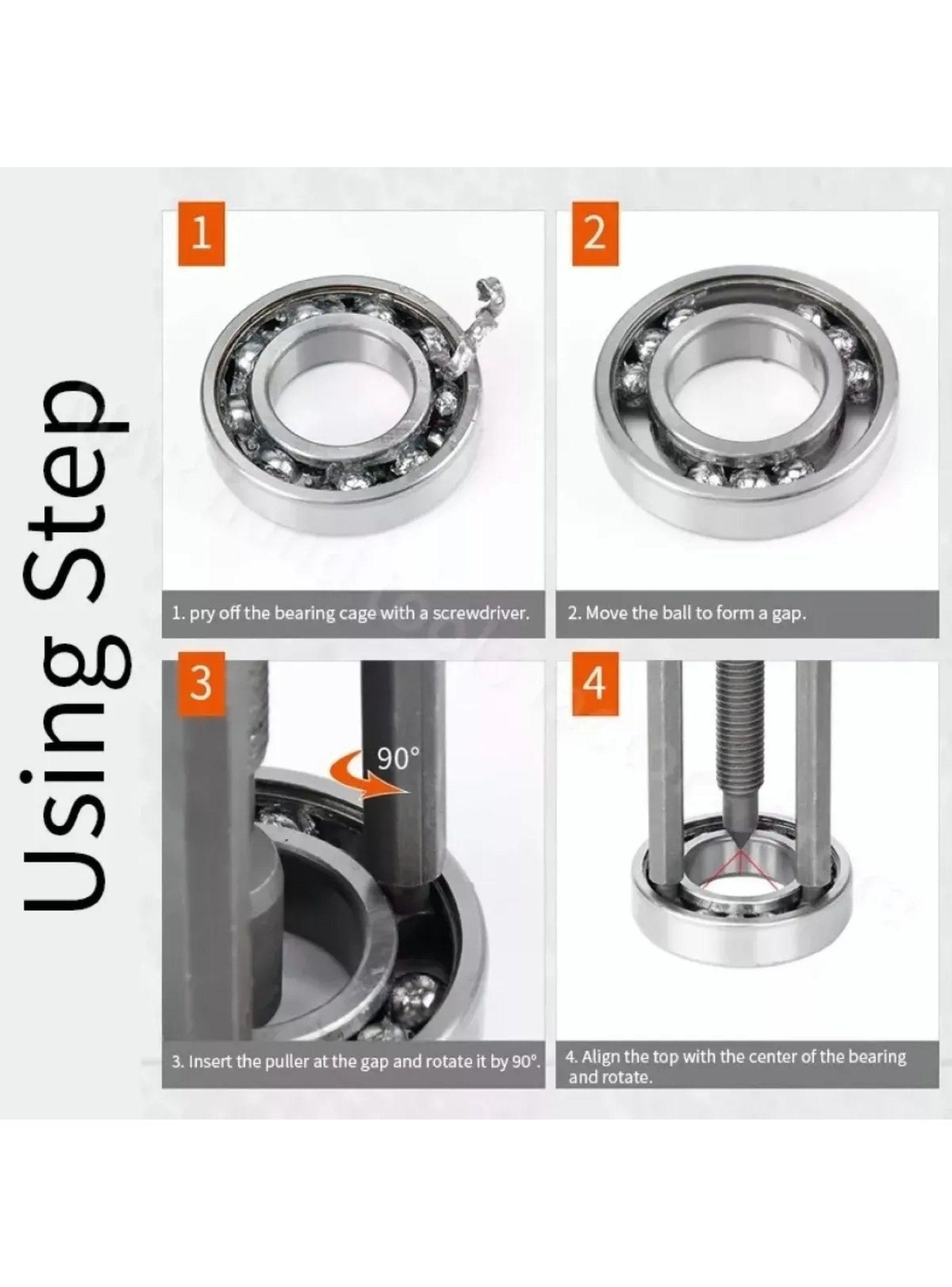 Using Step

1

1. pry off the bearing cage with a screwdriver.

2

2. Move the ball to form a gap.

3

90°

3. Insert the puller at the gap and rotate it by 90°.

4

4. Align the top with the center of the bearing and rotate.