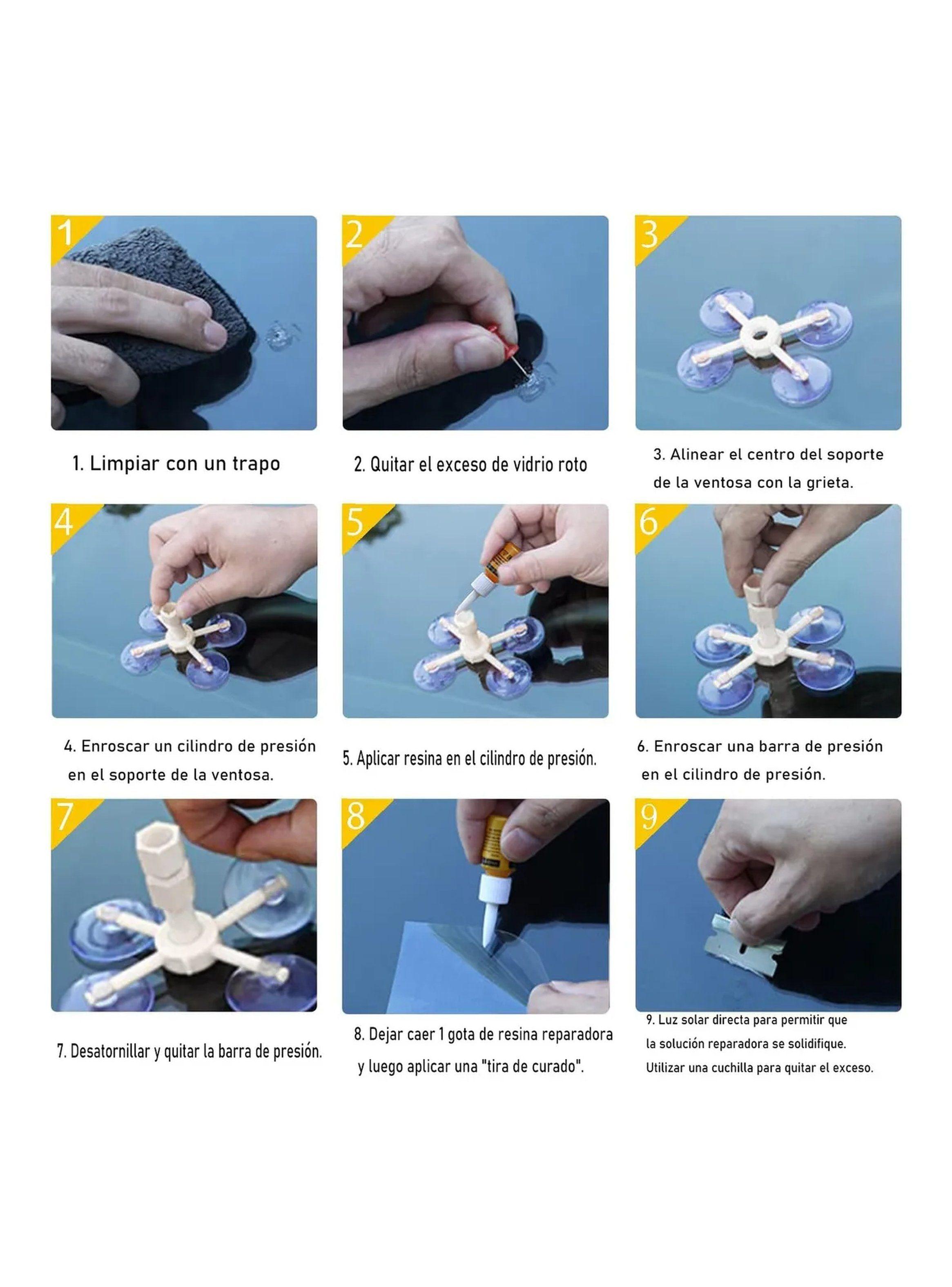 1

1. Limpiar con un trapo

2

2. Quitar el exceso de vidrio roto

3

3. Alinear el centro del soporte de la ventosa con la grieta.

4

4. Enroscar un cilindro de presión en el soporte de la ventosa.

5

5. Aplicar resina en el cilindro de presión.

6

6. Enroscar una barra de presión en el cilindro de presión.

7

7. Desatornillar y quitar la barra de presión.

8

8. Dejar caer 1 gota de resina reparadora y luego aplicar una "tira de curado".

9

9. Luz solar directa para permitir que la solución reparadora se solidifique. Utilizar una cuchilla para quitar el exceso.