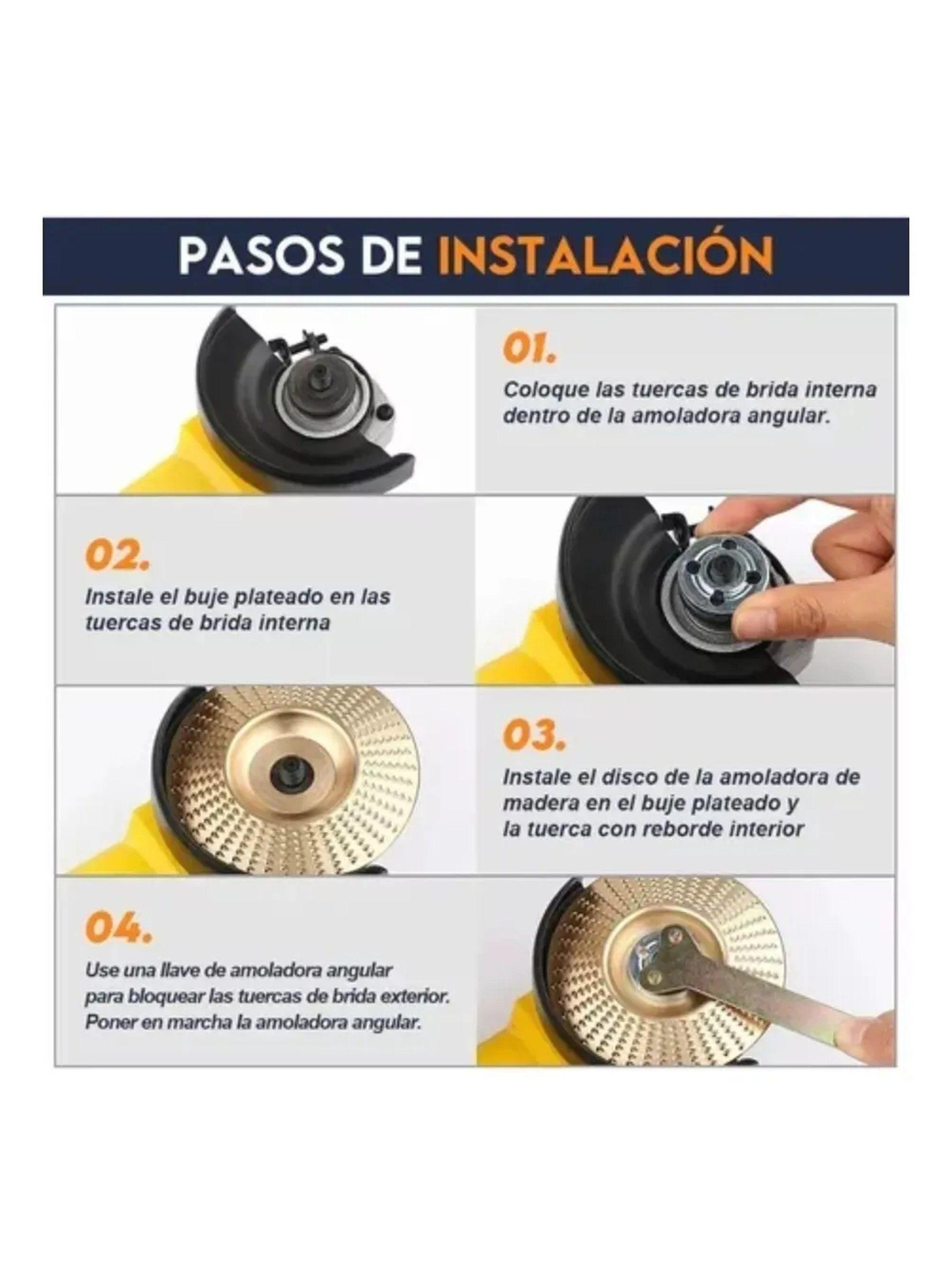 PASOS DE INSTALACIÓN

01.

Coloque las tuercas de brida interna dentro de la amoladora angular.

02.

Instale el buje plateado en las tuercas de brida interna

03.

Instale el disco de la amoladora de madera en el buje plateado y la tuerca con reborde interior

04.

Use una llave de amoladora angular para bloquear las tuercas de brida exterior. Poner en marcha la amoladora angular.