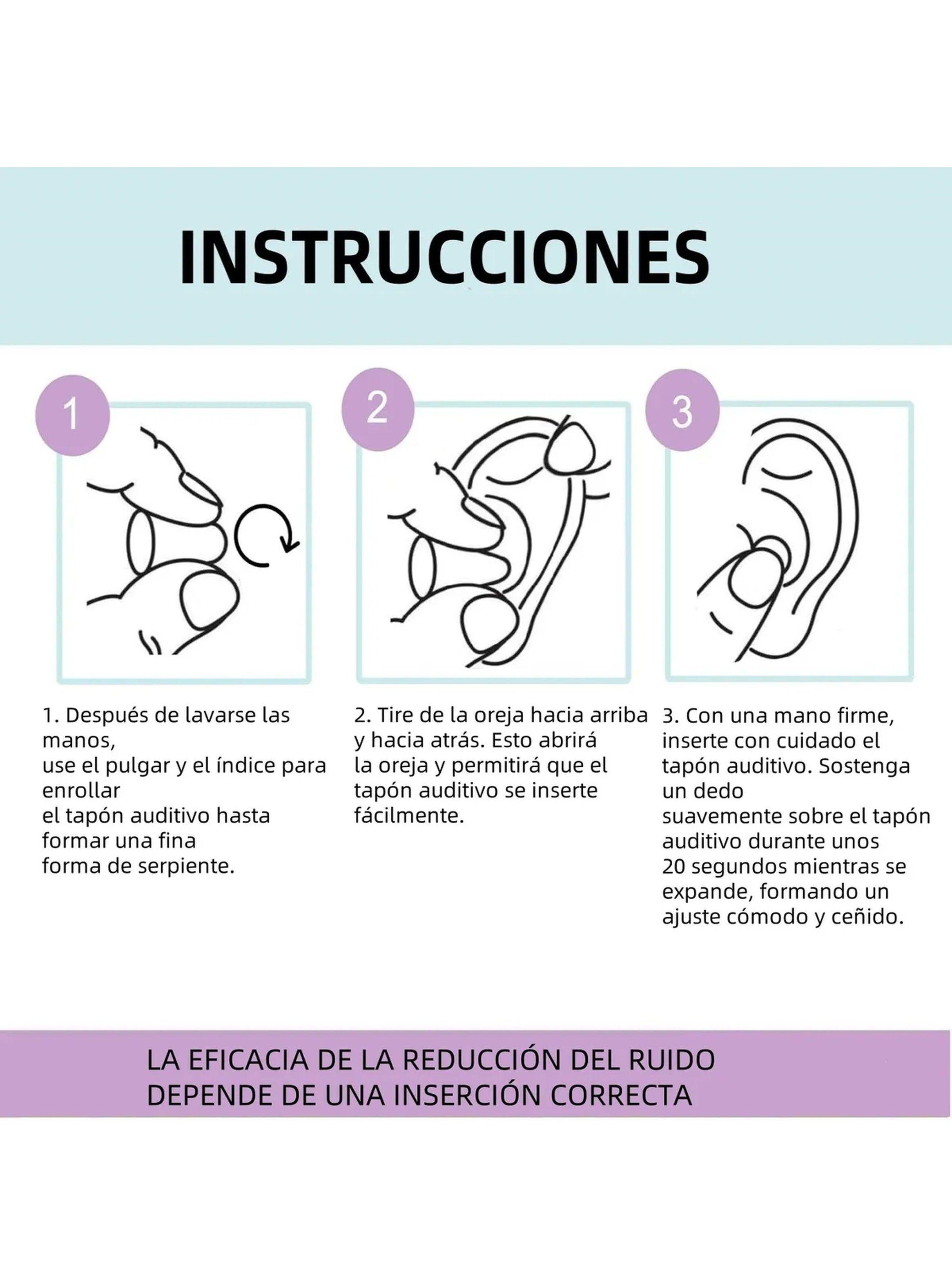 INSTRUCCIONES

1

2

3

1. Después de lavarse las manos,
use el pulgar y el índice para enrollar
el tapón auditivo hasta formar una fina
forma de serpiente.

2. Tire de la oreja hacia arriba y hacia atrás. Esto abrirá la oreja y permitirá que el tapón auditivo se inserte fácilmente.

3. Con una mano firme, inserte con cuidado el tapón auditivo. Sostenga un dedo
suavemente sobre el tapón auditivo durante unos
20 segundos mientras se expande, formando un ajuste cómodo y ceñido.

LA EFICACIA DE LA REDUCCIÓN DEL RUIDO
DEPENDE DE UNA INSERCIÓN CORRECTA