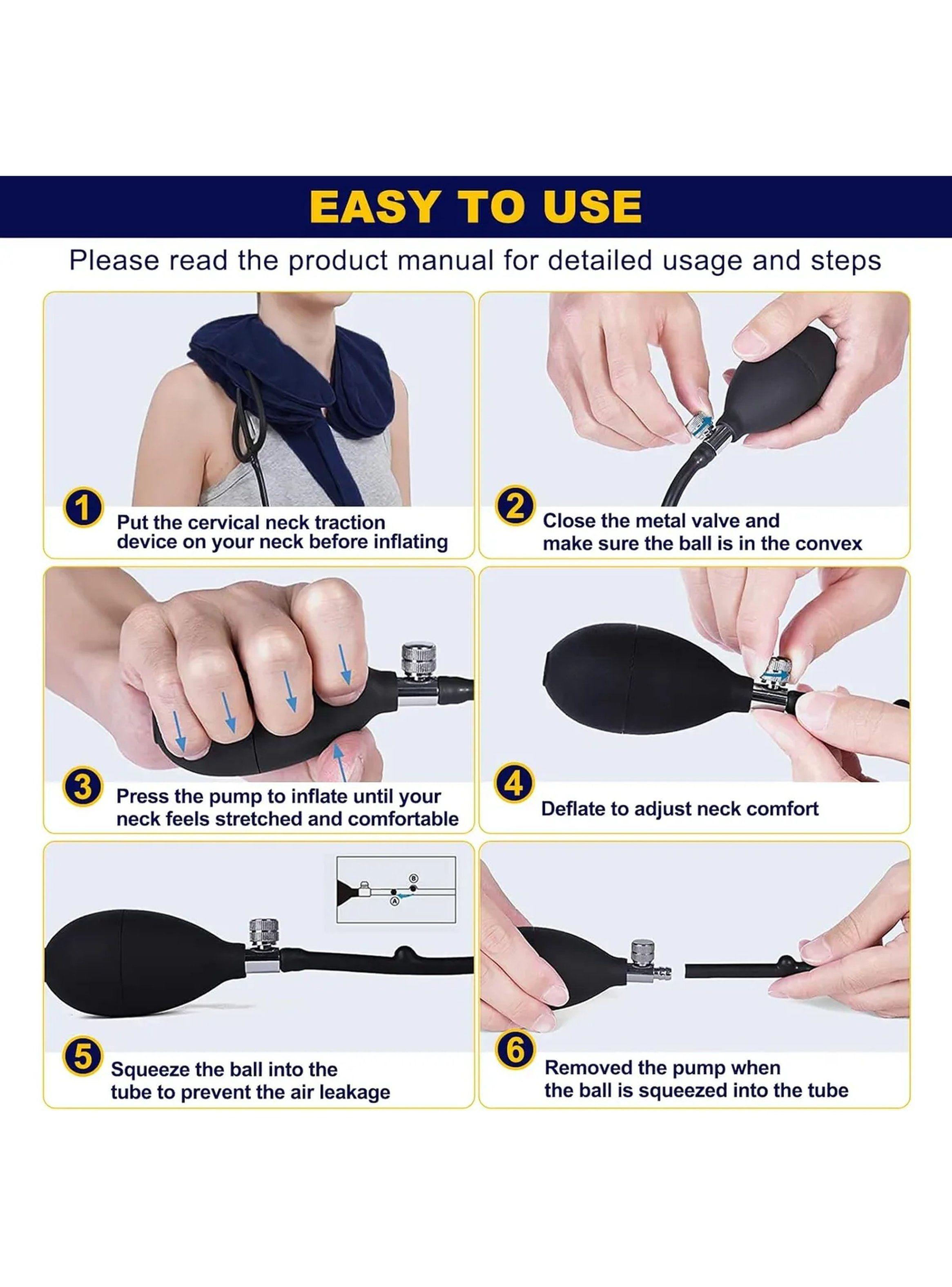 EASY TO USE

Please read the product manual for detailed usage and steps

1 Put the cervical neck traction device on your neck before inflating

2 Close the metal valve and make sure the ball is in the convex

3 Press the pump to inflate until your neck feels stretched and comfortable

4 Deflate to adjust neck comfort

B
A

5 Squeeze the ball into the tube to prevent the air leakage

6 Removed the pump when the ball is squeezed into the tube