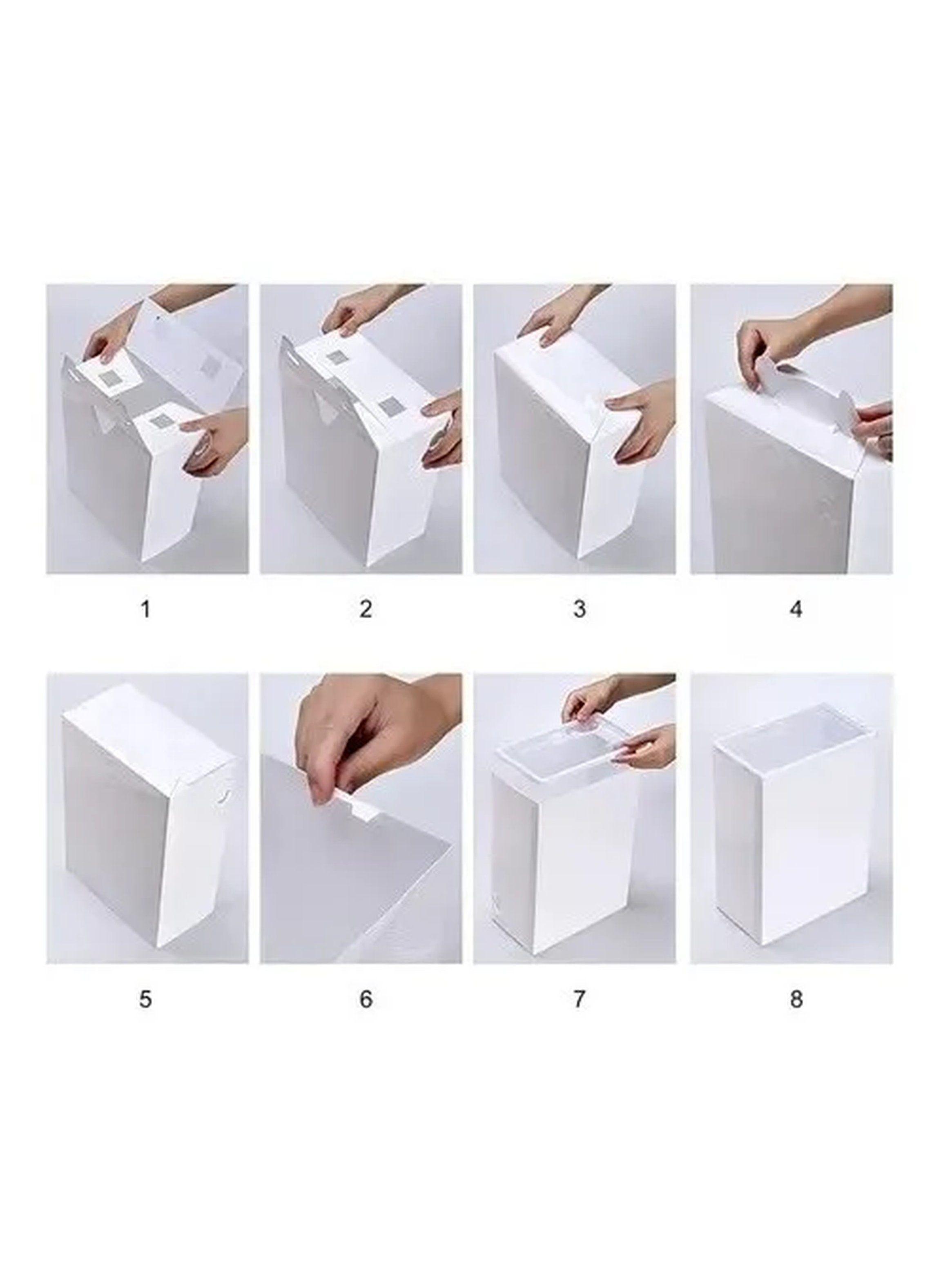 1 2 3 4

5 6 7 8