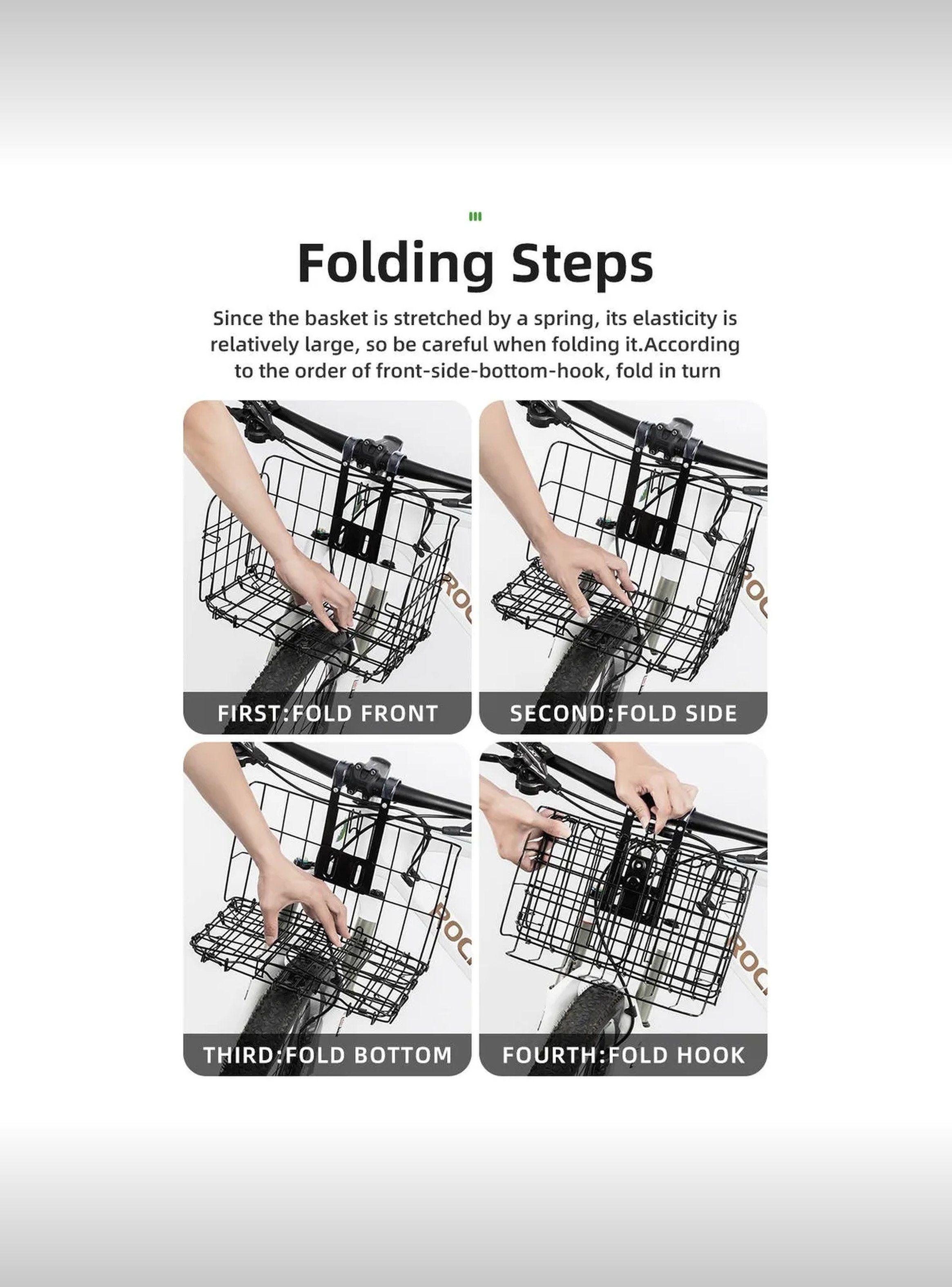 Folding Steps

Since the basket is stretched by a spring, its elasticity is relatively large, so be careful when folding it.According to the order of front-side-bottom-hook, fold in turn

FIRST:FOLD FRONT

SECOND:FOLD SIDE

THIRD:FOLD BOTTOM

FOURTH:FOLD HOOK