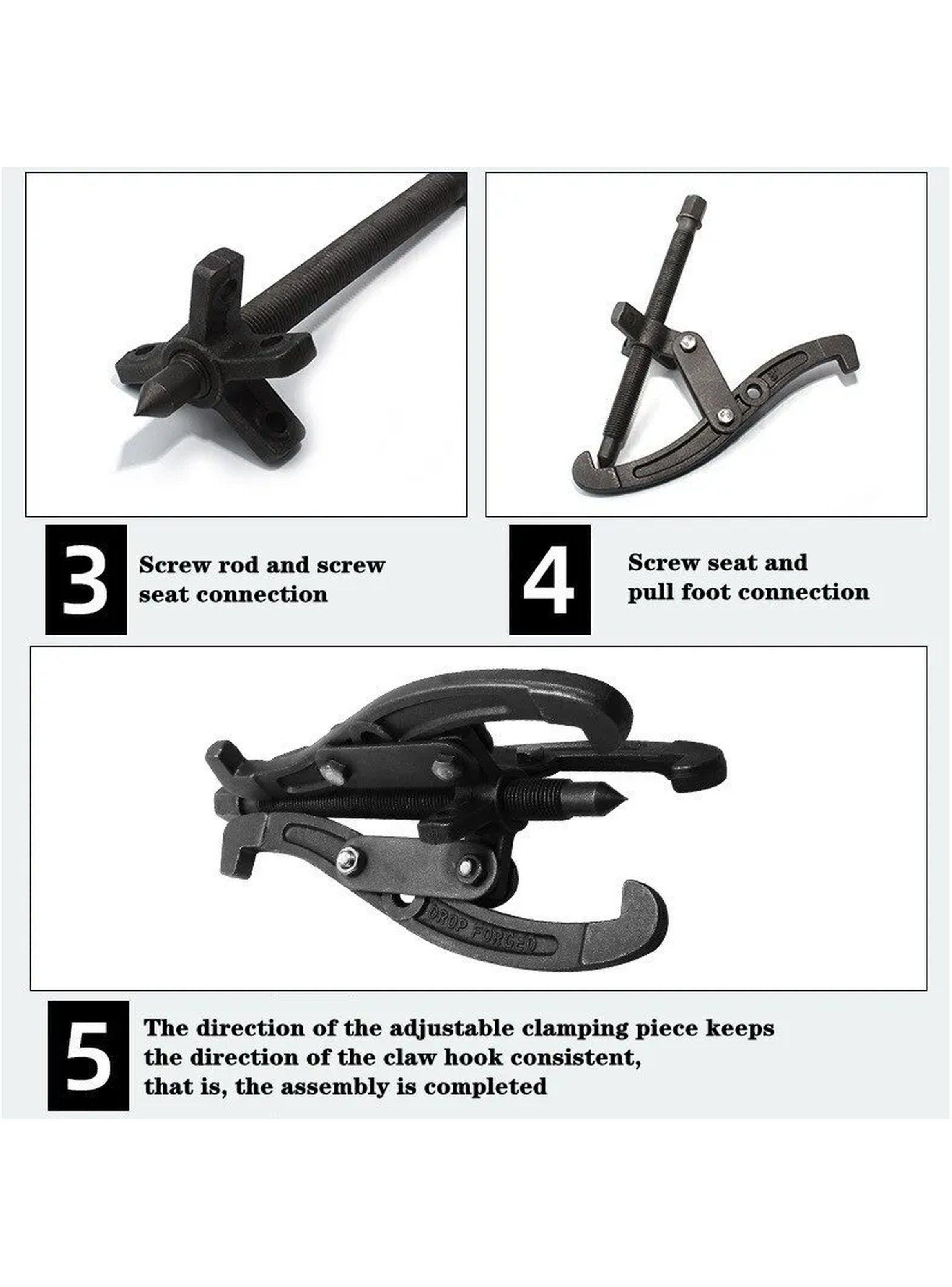 3

Screw rod and screw seat connection

4

Screw seat and pull foot connection

DROP FORGED

5

The direction of the adjustable clamping piece keeps the direction of the claw hook consistent, that is, the assembly is completed