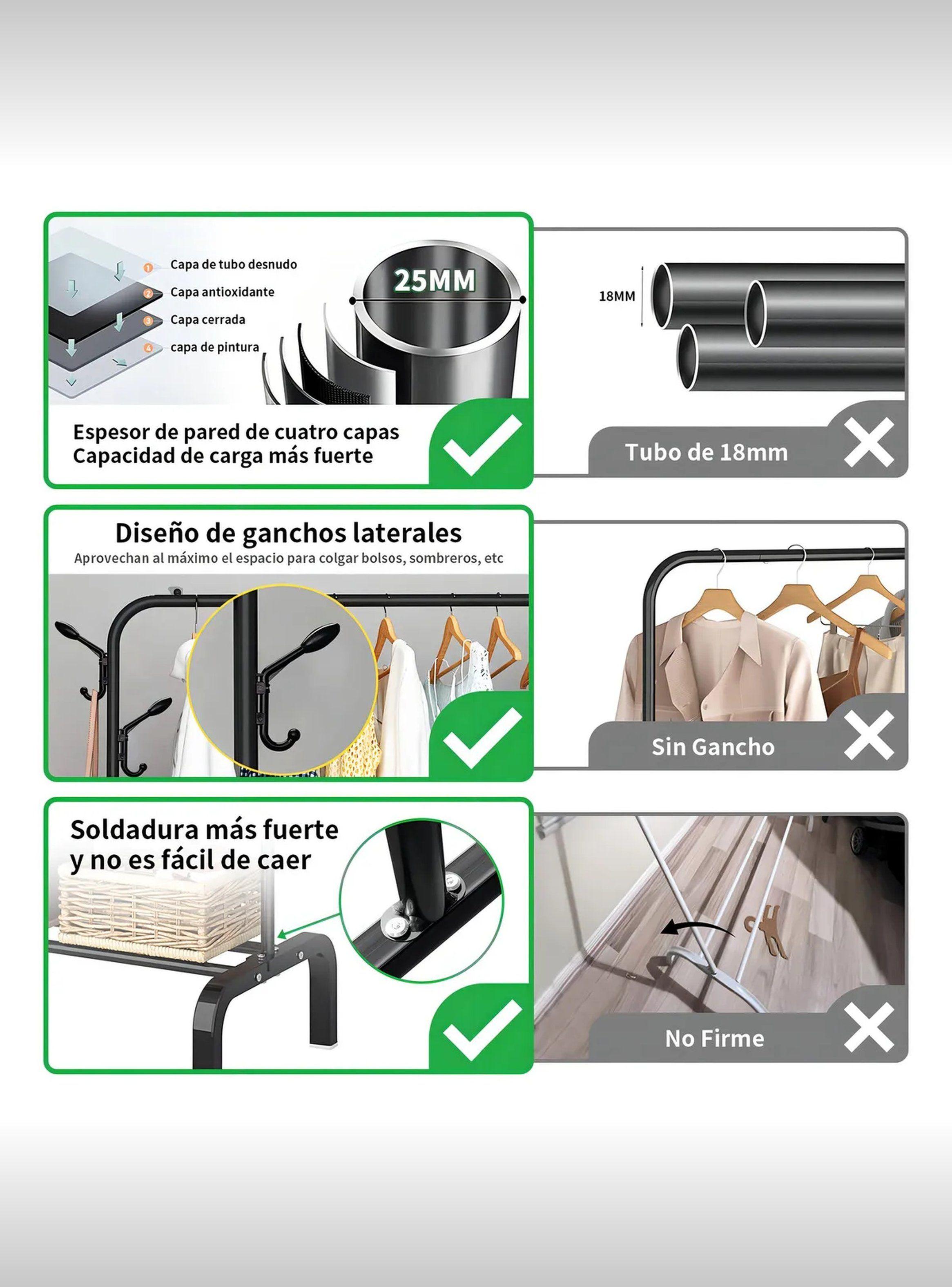 1 Capa de tubo desnudo
2 Capa antioxidante
3 Capa cerrada
4 capa de pintura

25MM

Espesor de pared de cuatro capas
Capacidad de carga más fuerte

18MM

Tubo de 18mm

Diseño de ganchos laterales
Aprovechan al máximo el espacio para colgar bolsos, sombreros, etc

Sin Gancho

Soldadura más fuerte
y no es fácil de caer

No Firme