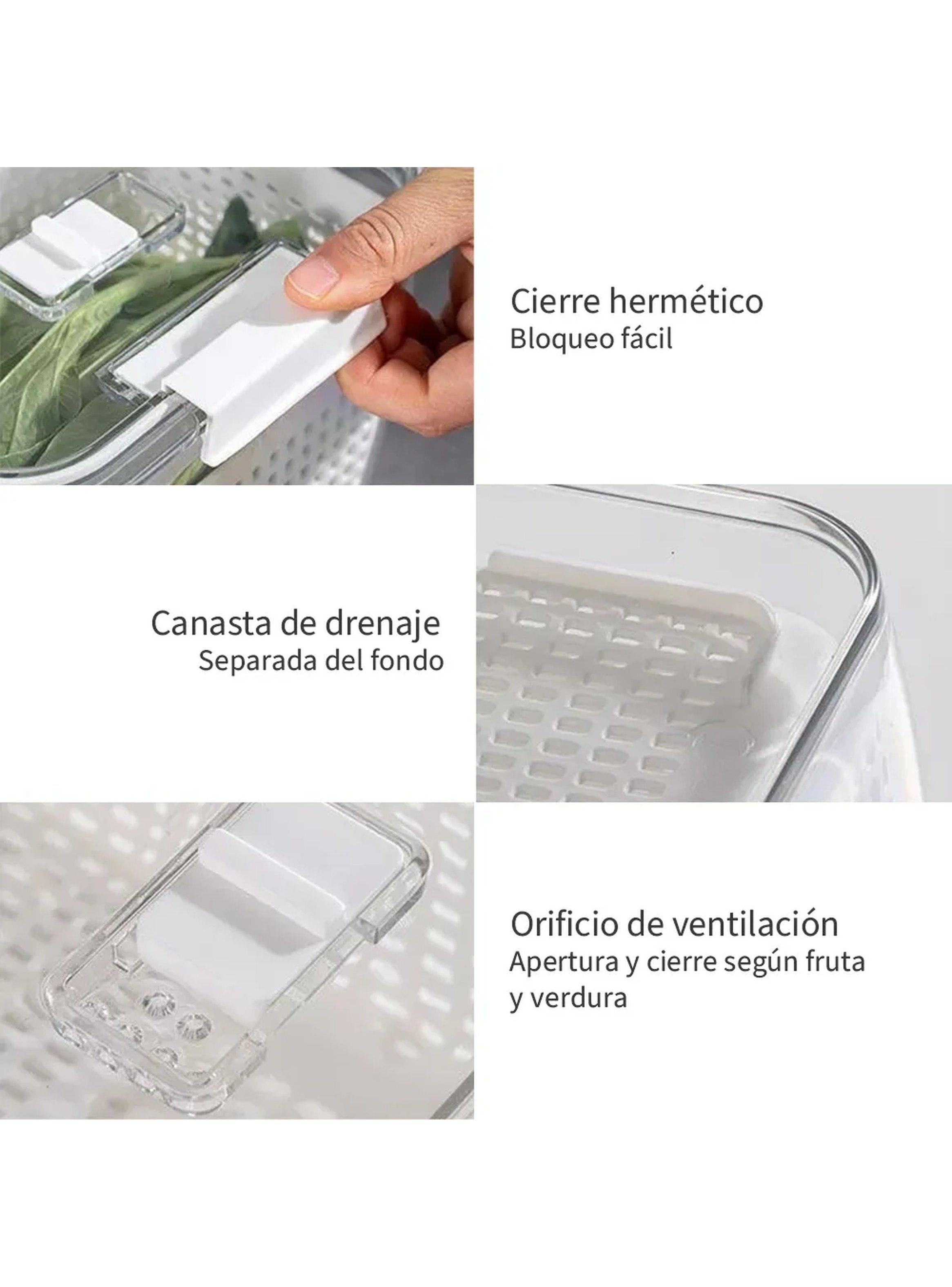 Cierre hermético
Bloqueo fácil

Canasta de drenaje
Separada del fondo

Orificio de ventilación
Apertura y cierre según fruta y verdura