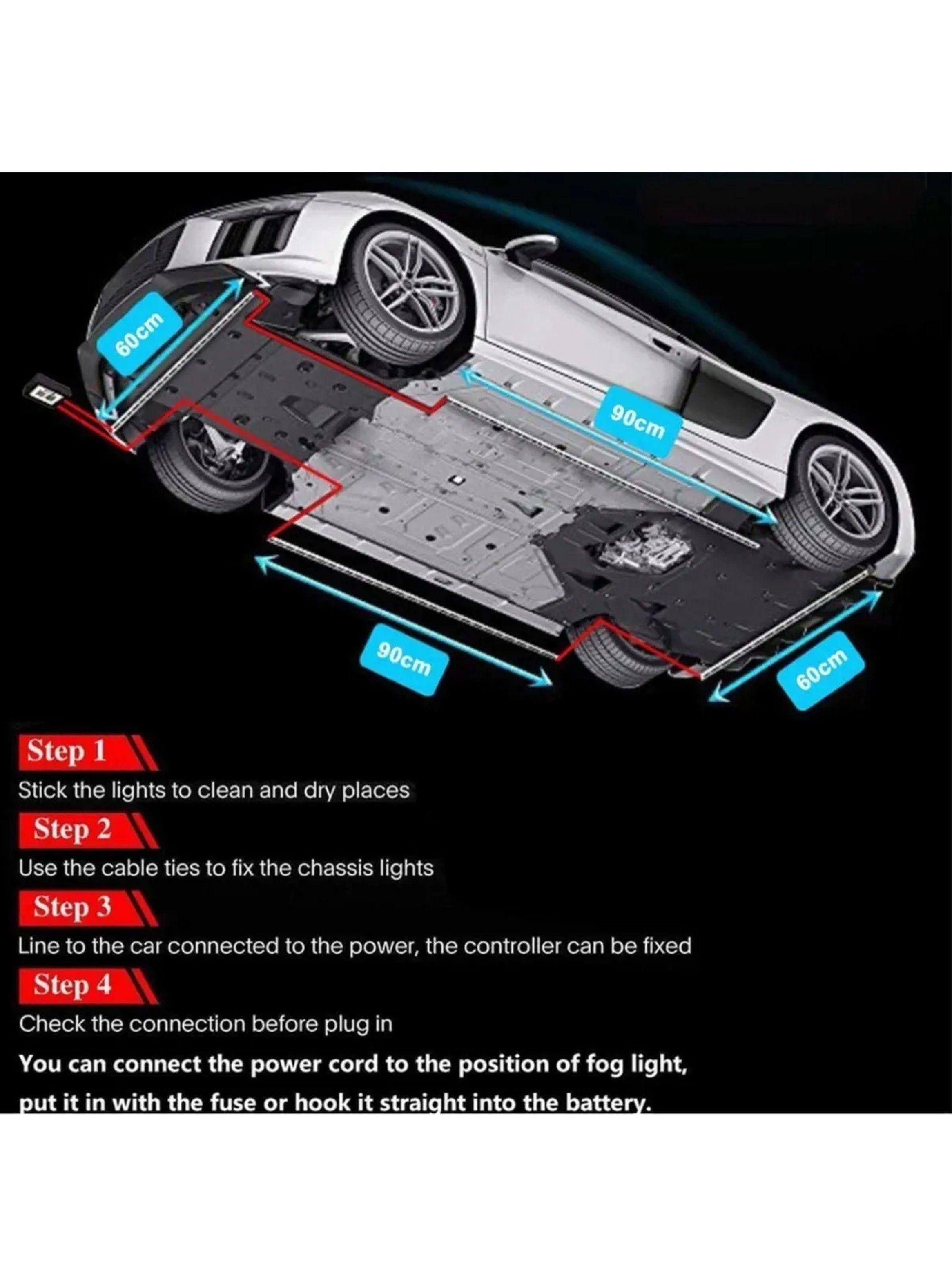 60cm

90cm

90cm

60cm

Step 1
Stick the lights to clean and dry places

Step 2
Use the cable ties to fix the chassis lights

Step 3
Line to the car connected to the power, the controller can be fixed

Step 4
Check the connection before plug in

You can connect the power cord to the position of fog light, put it in with the fuse or hook it straight into the battery.