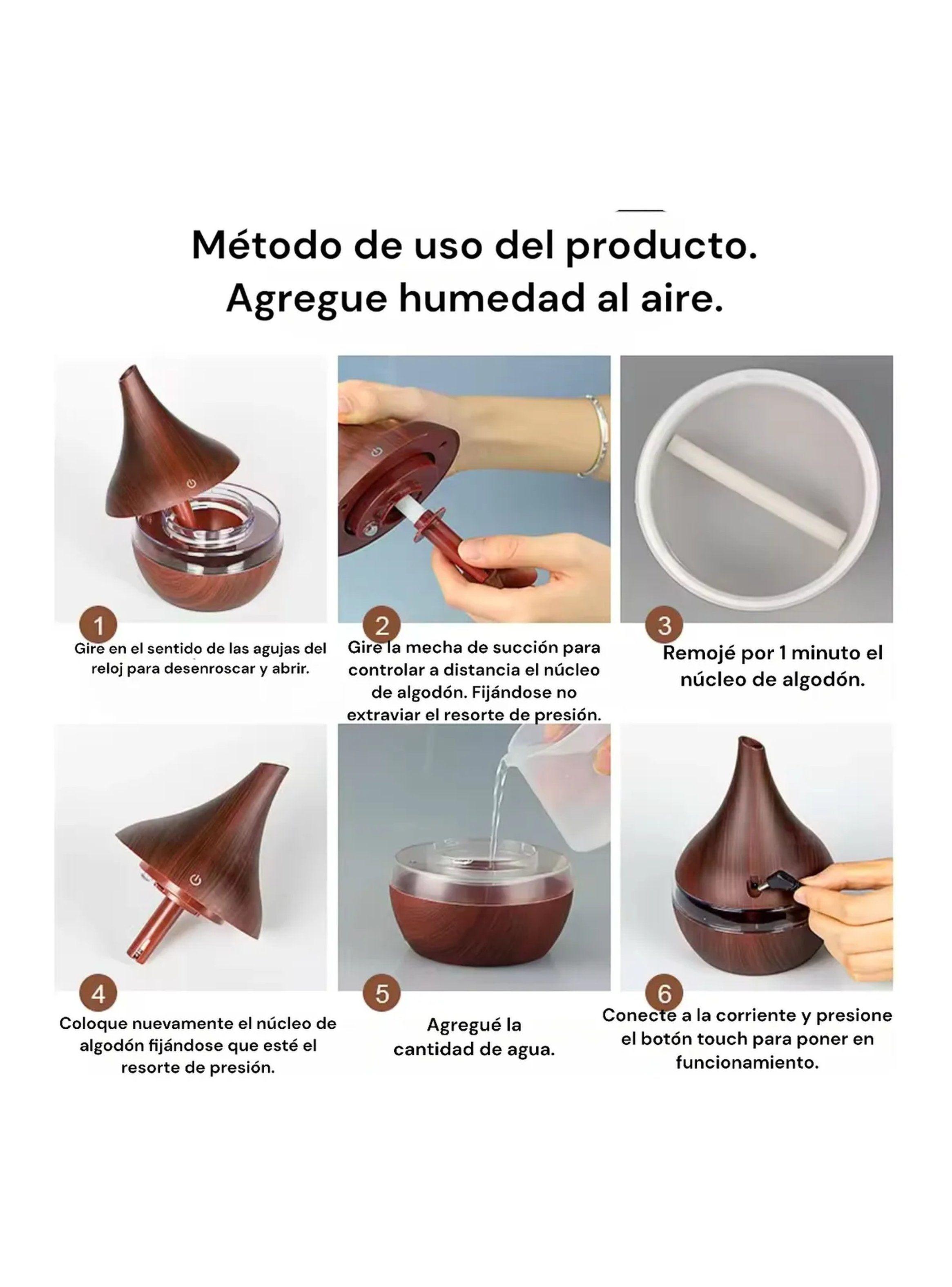 Método de uso del producto.
Agregue humedad al aire.

1
Gire en el sentido de las agujas del reloj para desenroscar y abrir.

2
Gire la mecha de succión para controlar a distancia el núcleo de algodón. Fijándose no extraviar el resorte de presión.

3
Remojé por 1 minuto el núcleo de algodón.

4
Coloque nuevamente el núcleo de algodón fijándose que esté el resorte de presión.

5
Agregué la cantidad de agua.

6
Conecte a la corriente y presione el botón touch para poner en funcionamiento.