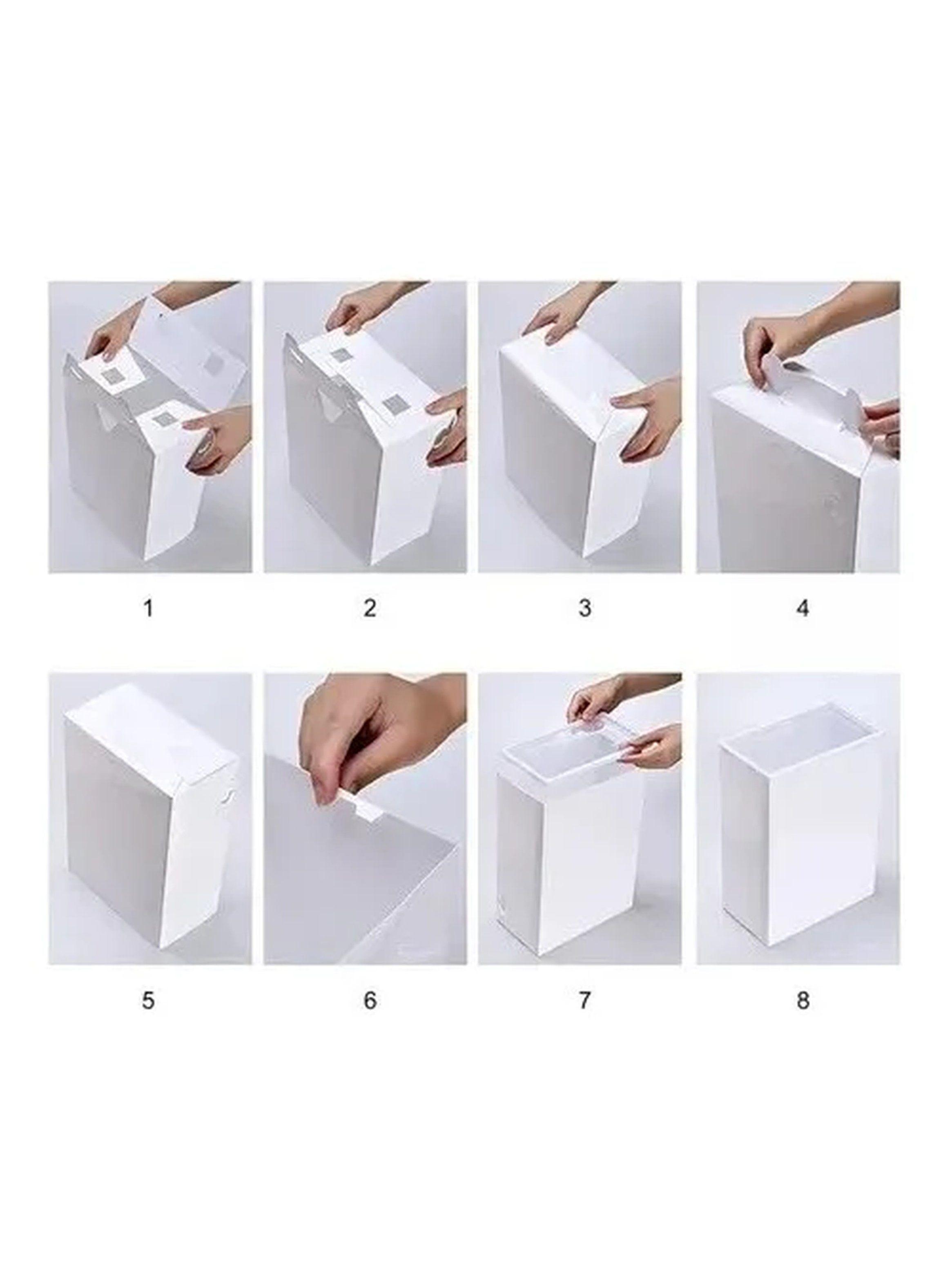 1 2 3 4

5 6 7 8