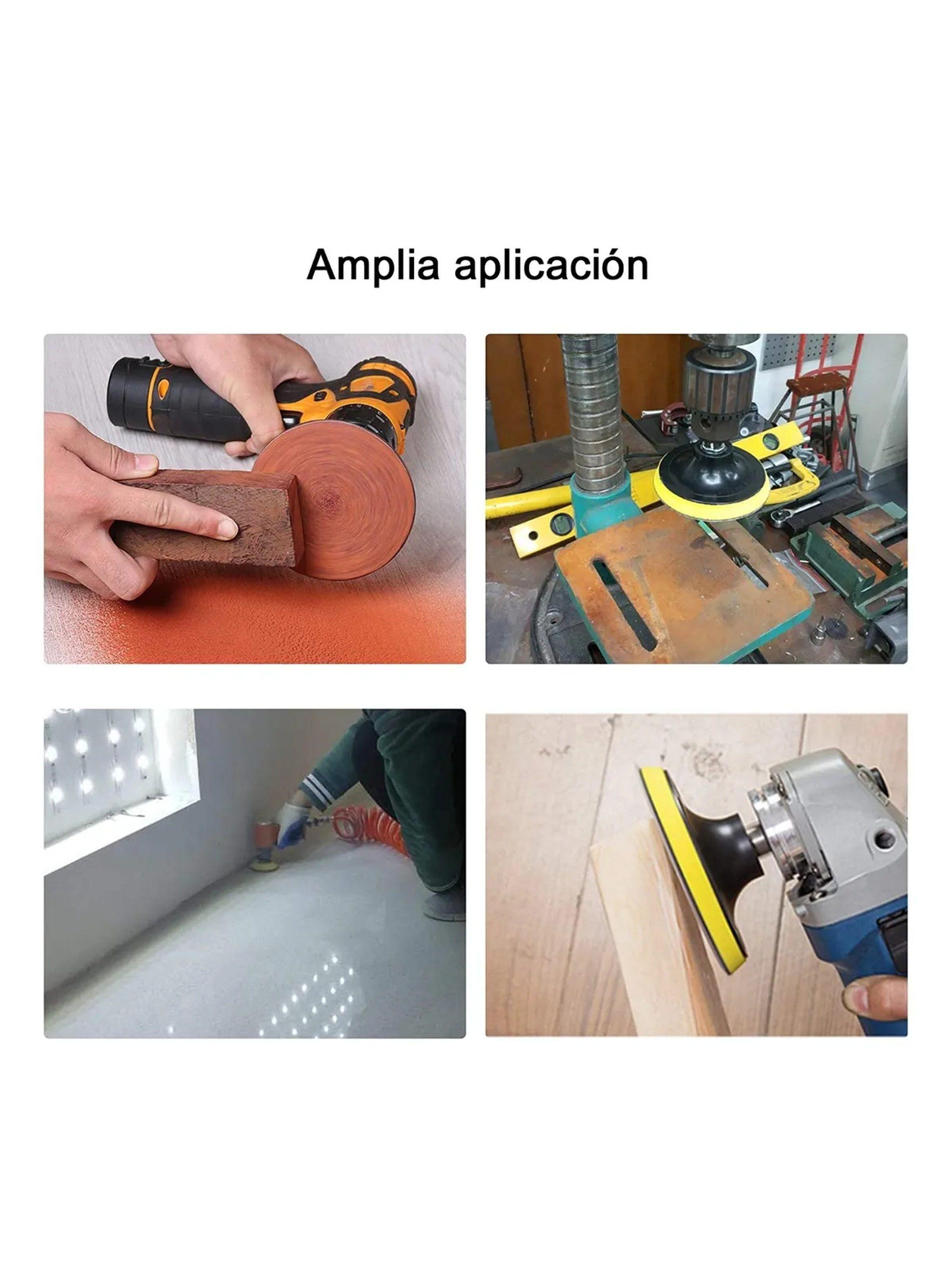 Amplia aplicación